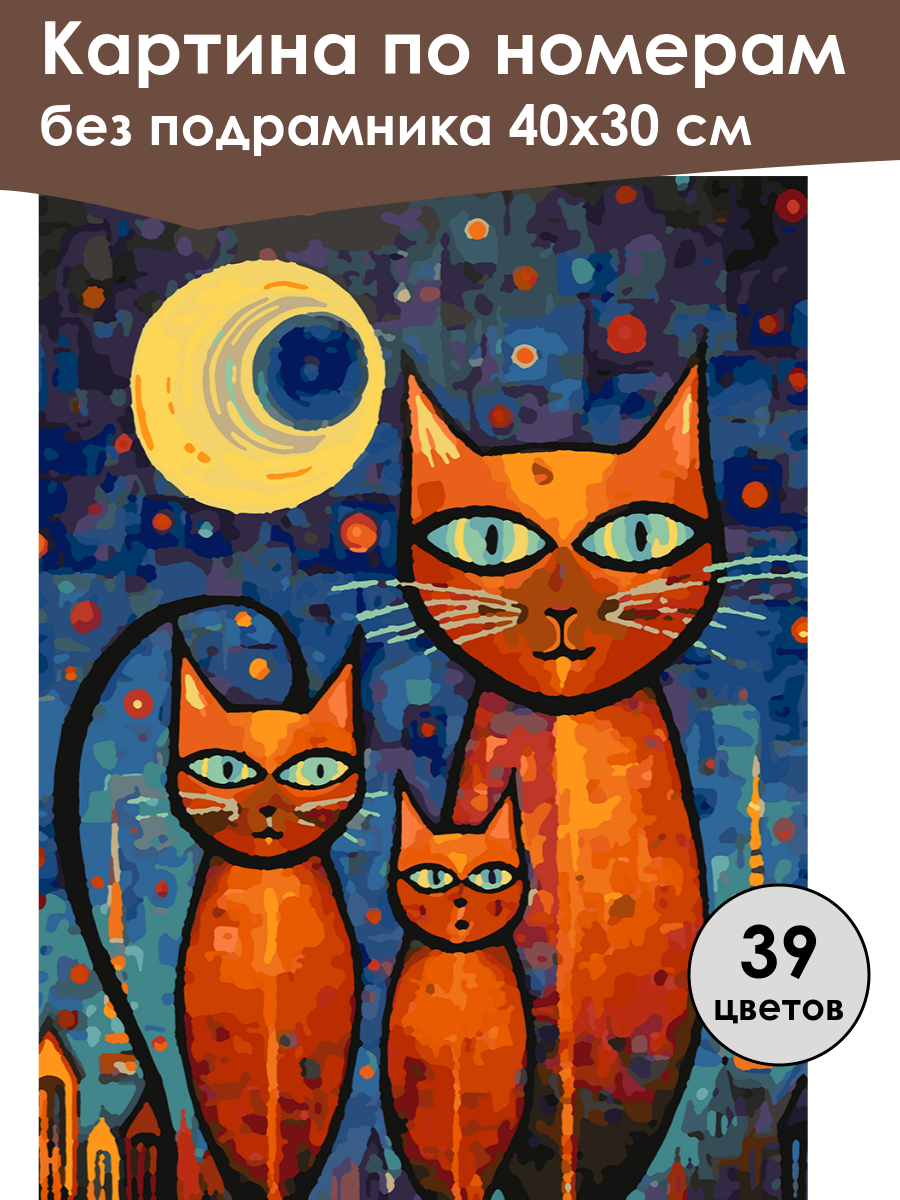 Картина по номерам
без подрамника 40х30 см

39
цветов