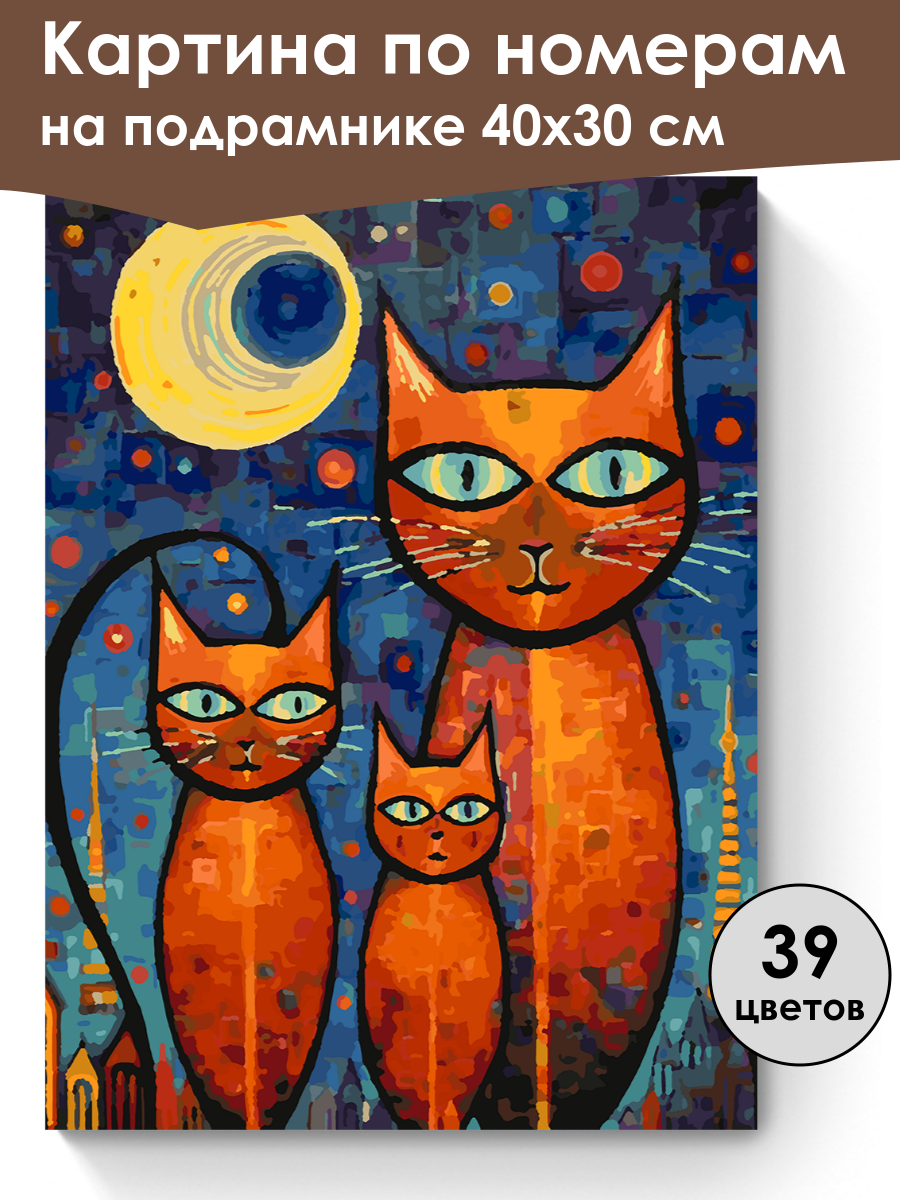 Картина по номерам
на подрамнике 40х30 см

39
цветов