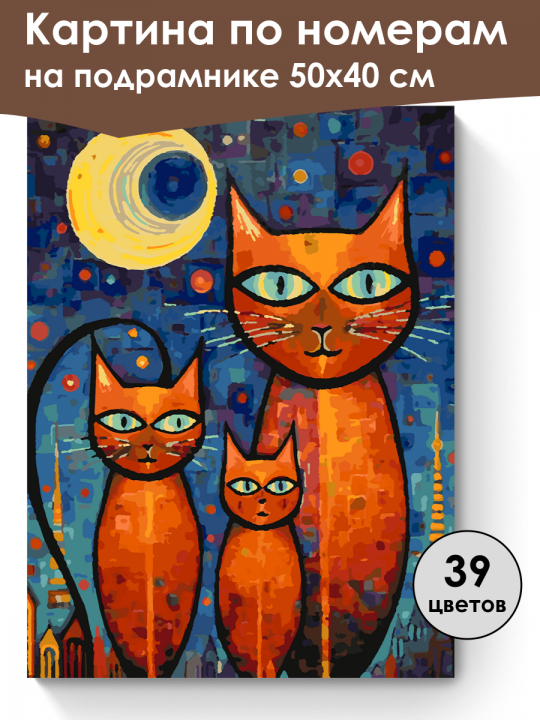 Картина по номерам
на подрамнике 50х40 см

39
цветов