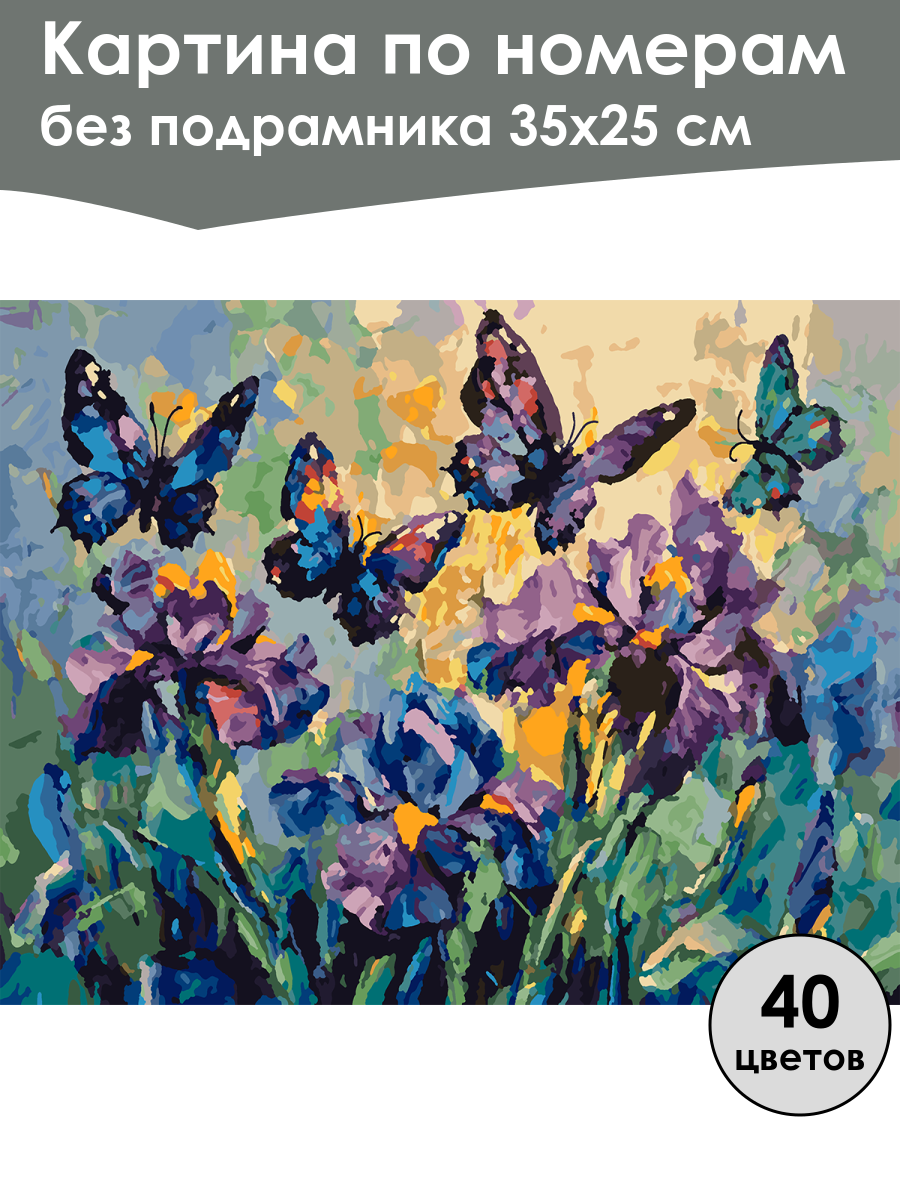 Картина по номерам
без подрамника 35x25 см

40
цветов