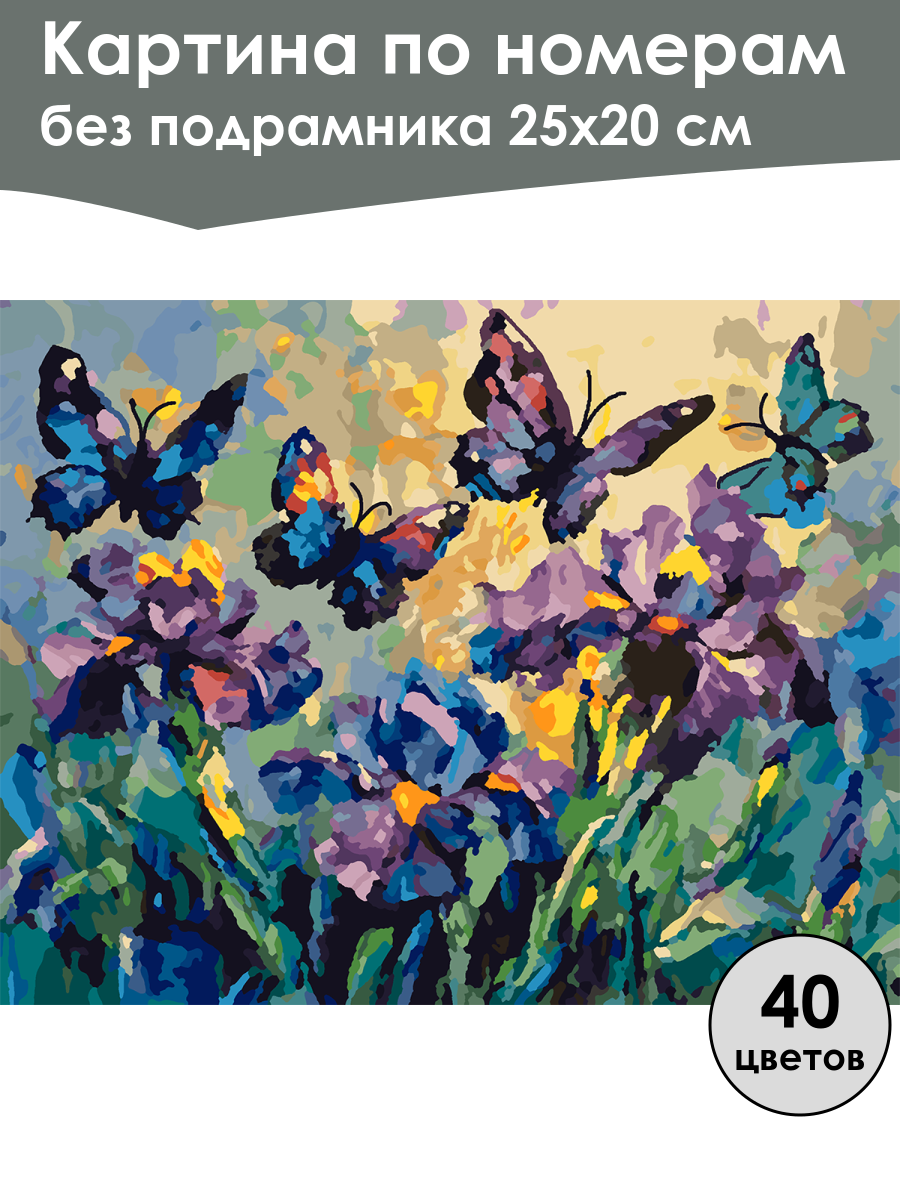 Картина по номерам
без подрамника 25х20 см

40
цветов