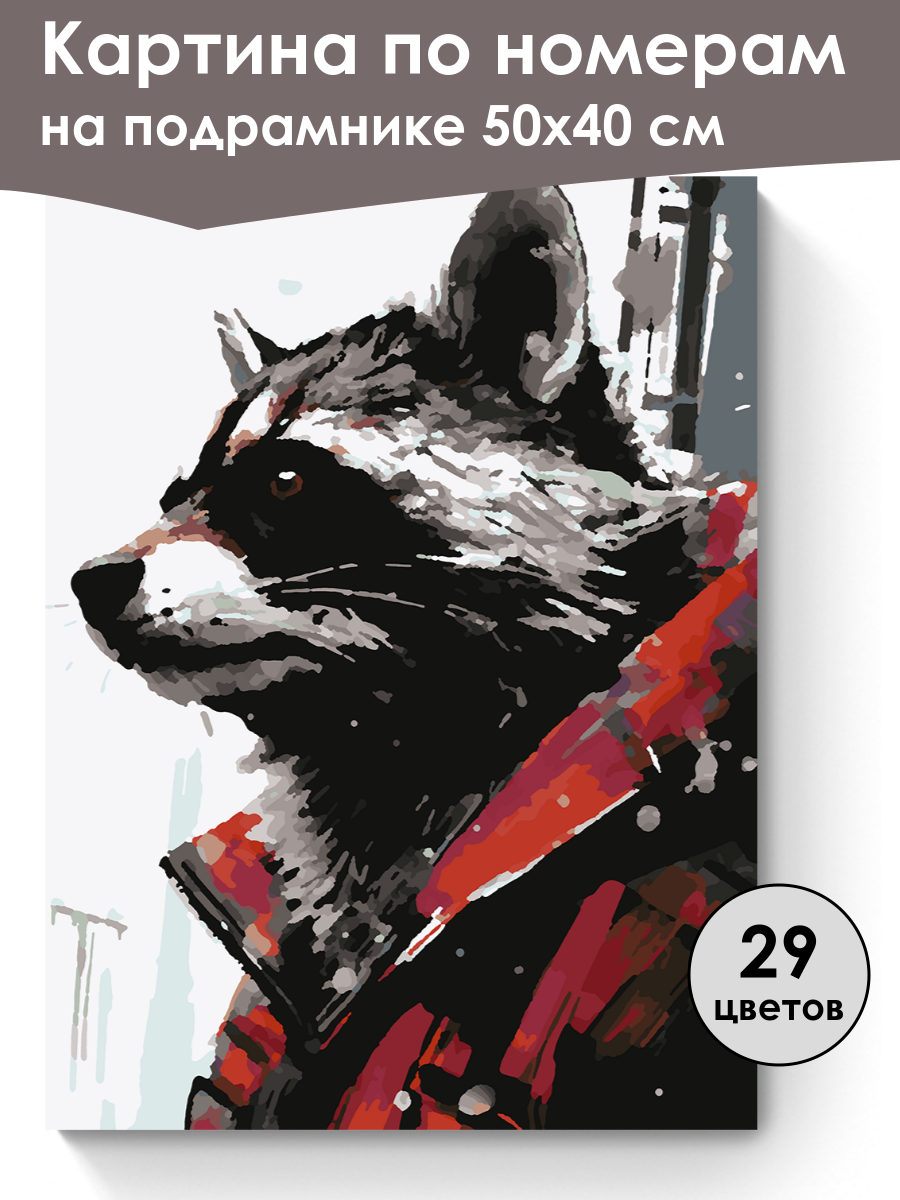 Картина по номерам
на подрамнике 50х40 см

29
цветов