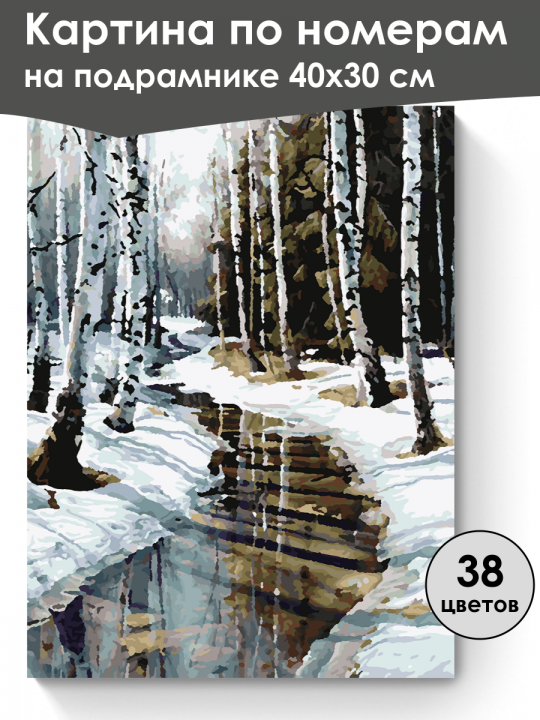 Картина по номерам на подрамнике 40х30 см

38 цветов