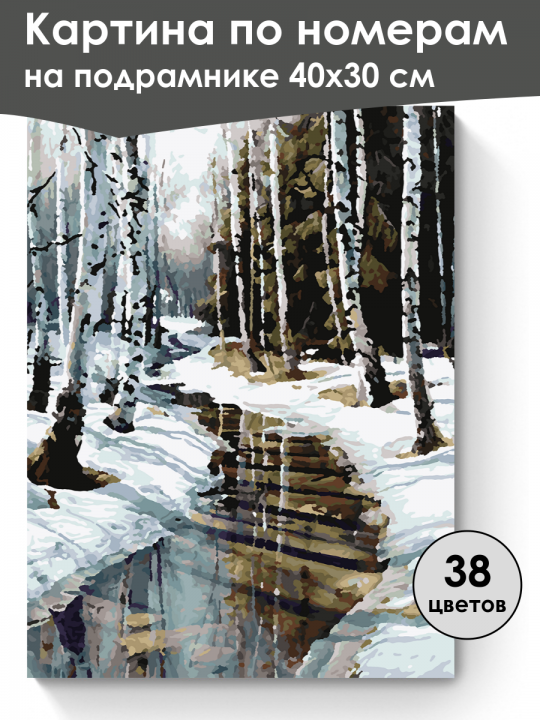 Картина по номерам на подрамнике 40х30 см

38 цветов