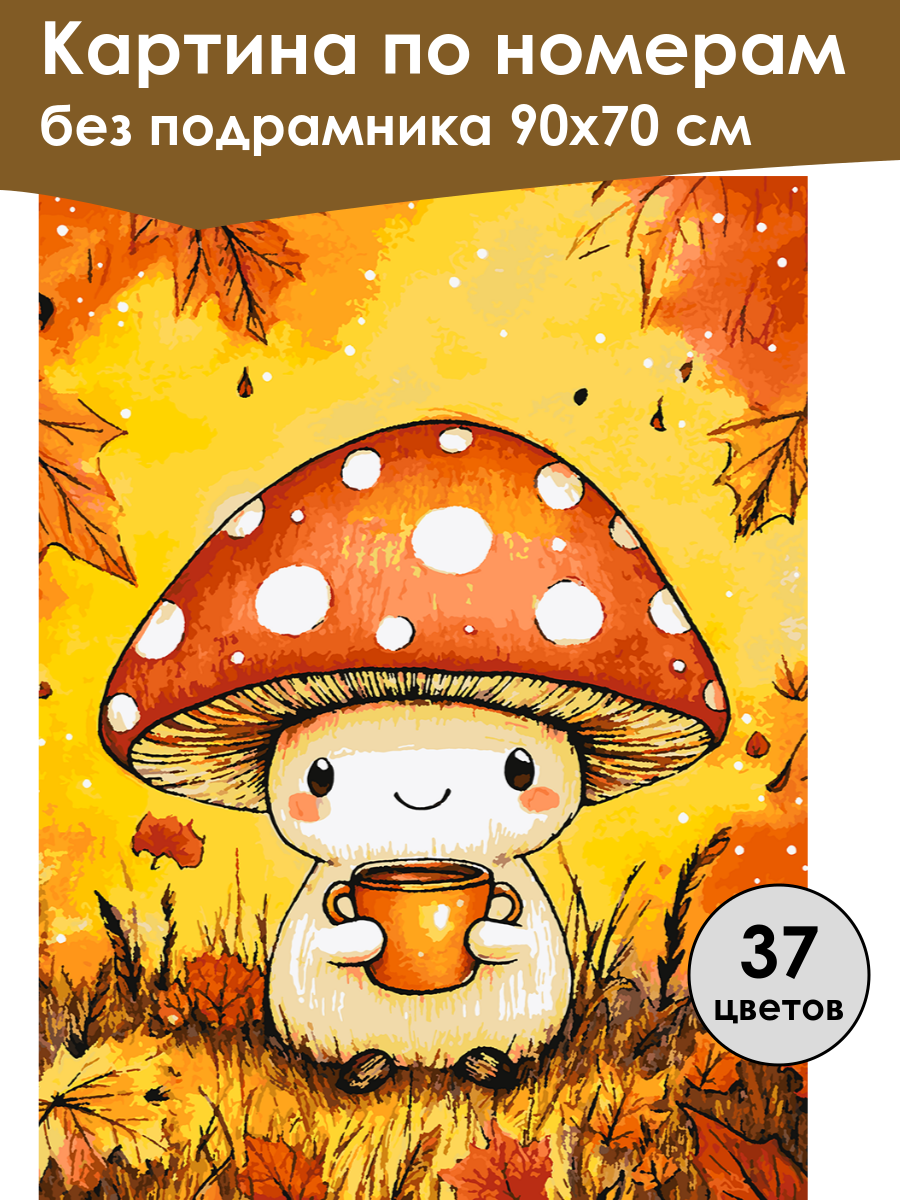 Картина по номерам
без подрамника 90х70 см

37
цветов