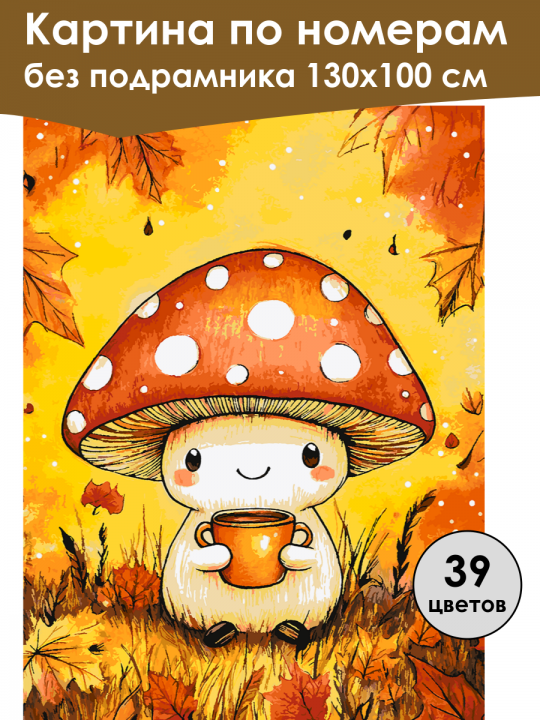 Картина по номерам
без подрамника 130х100 см

39
цветов