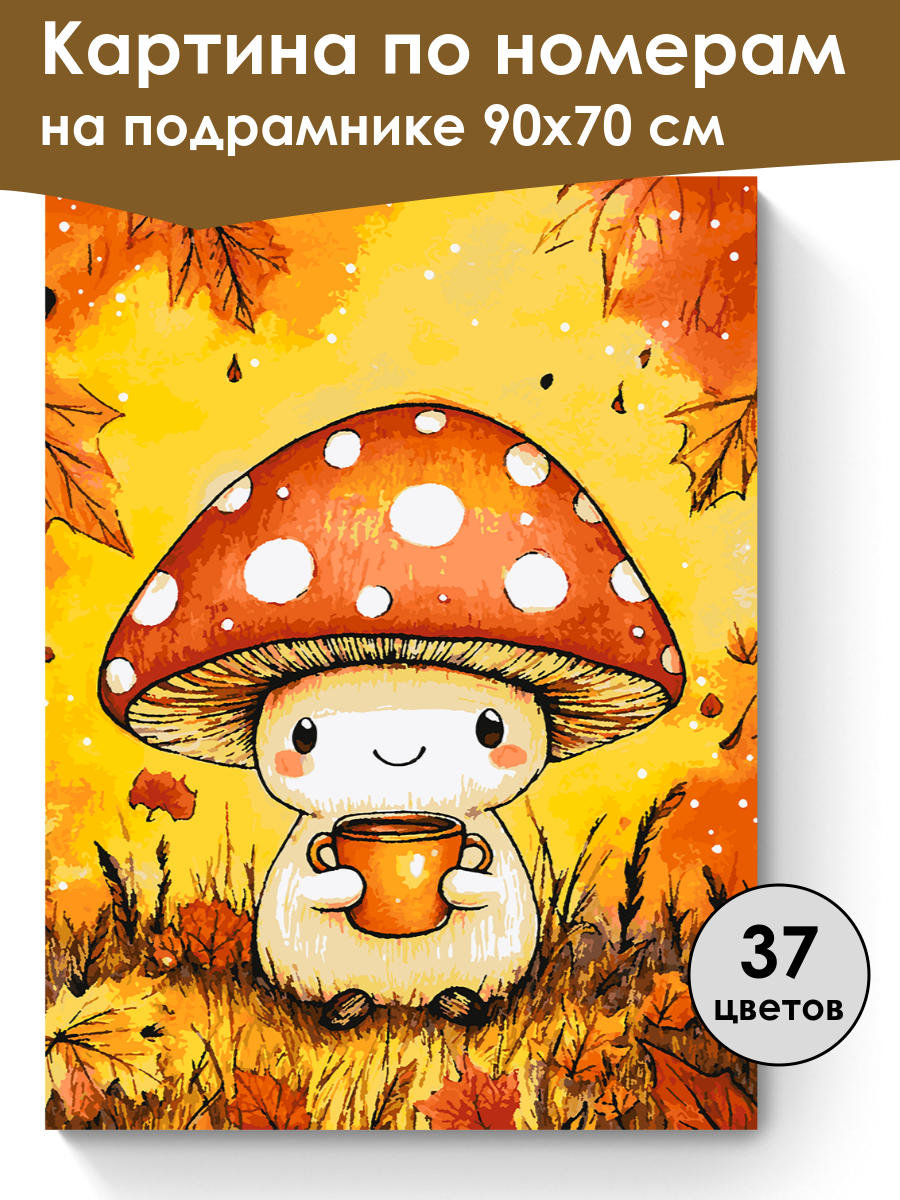 Картина по номерам
на подрамнике 90х70 см

37
цветов