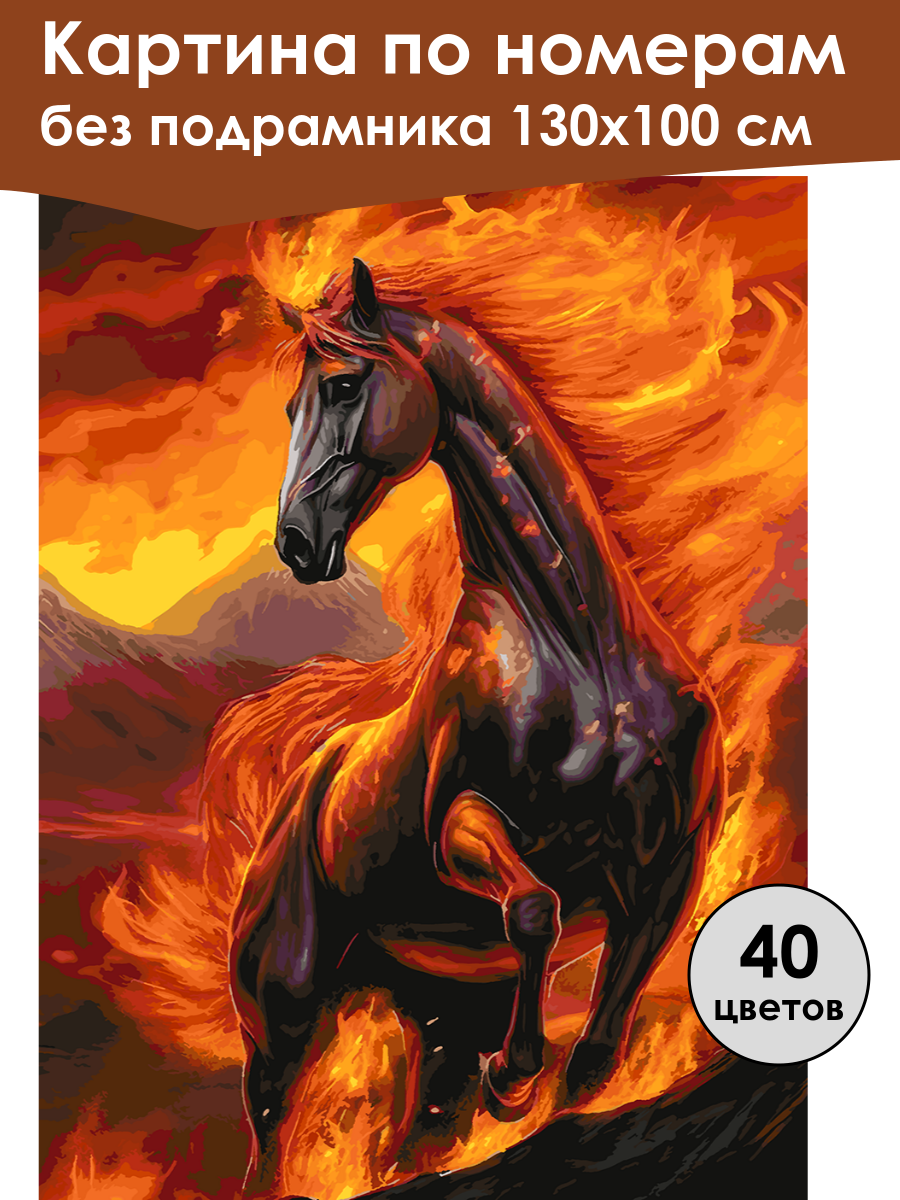 Картина по номерам без подрамника 130х100 см

40 цветов