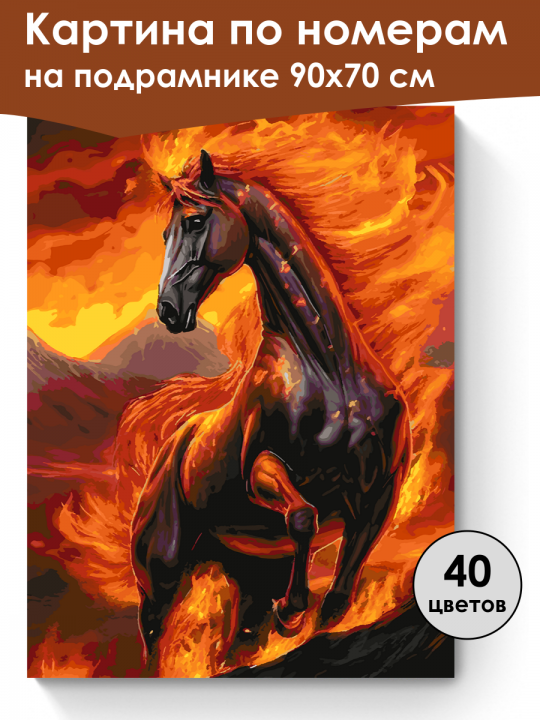 Картина по номерам на подрамнике 90х70 см

40
цветов