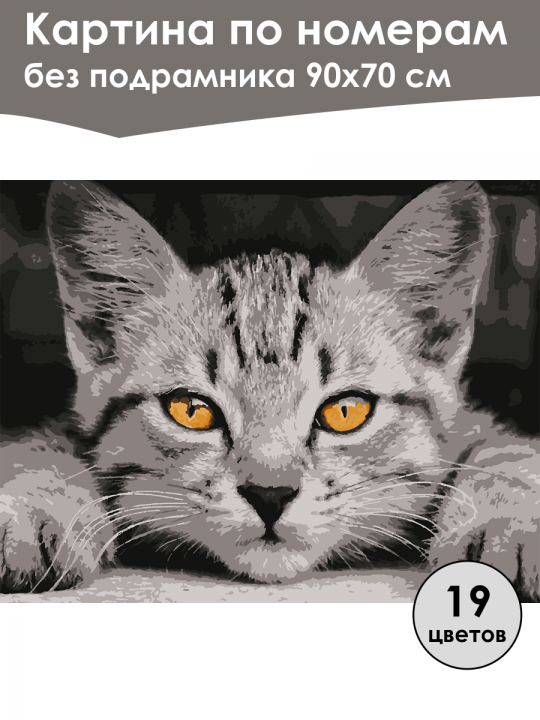 Картина по номерам
без подрамника 90х70 см

19
цветов