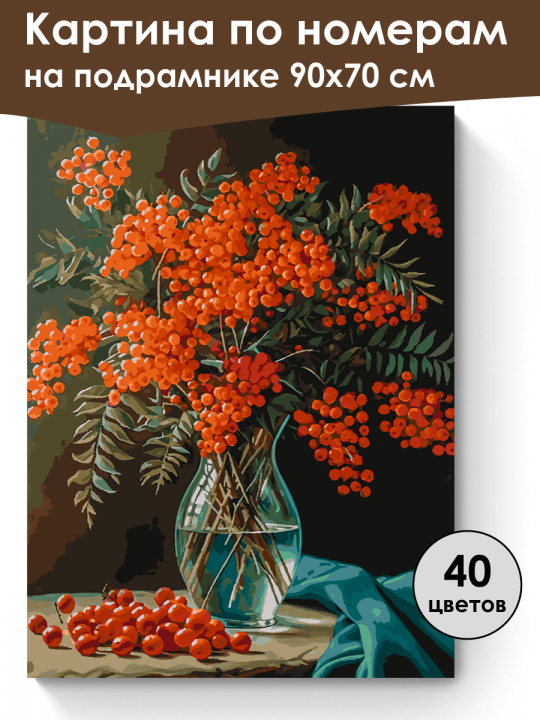 Картина по номерам
на подрамнике 90x70 см

40
цветов