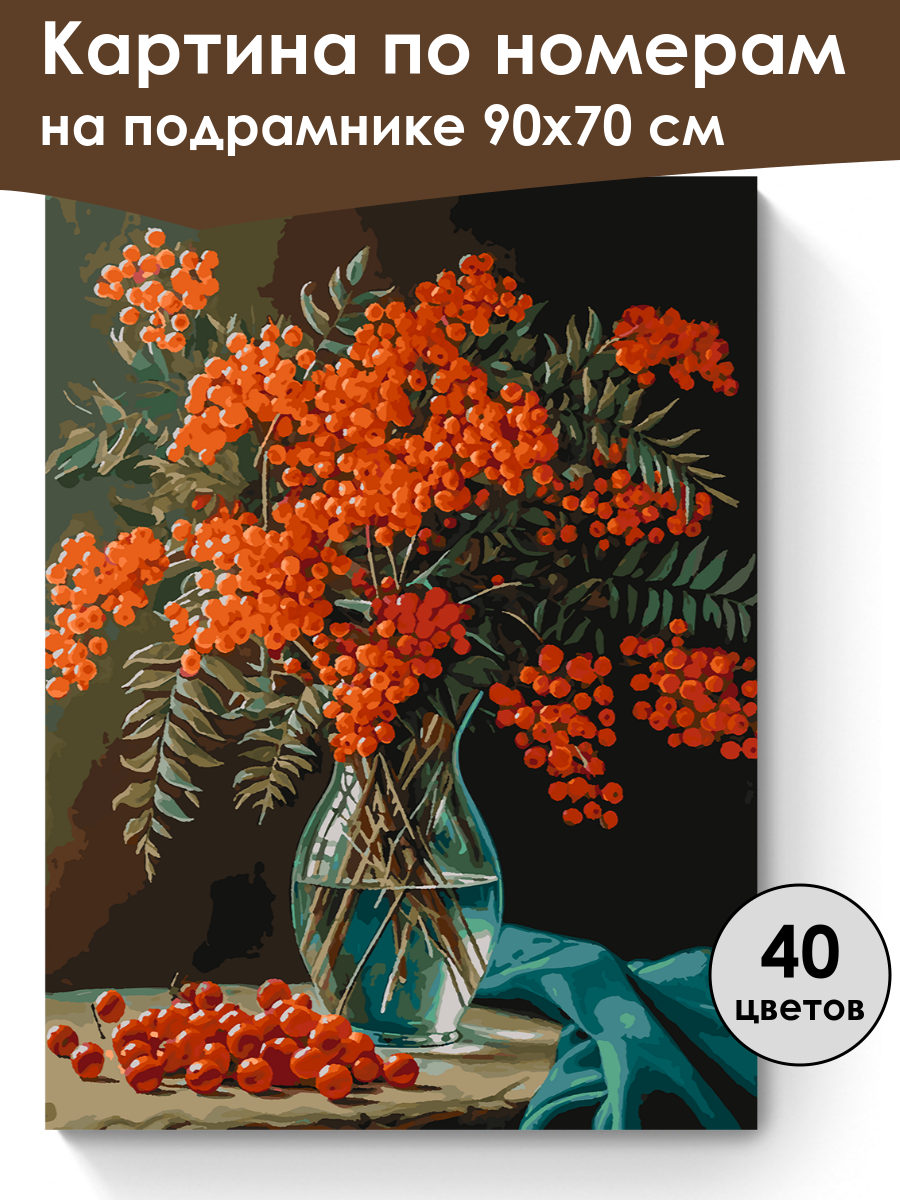 Картина по номерам
на подрамнике 90х70 см

40
цветов