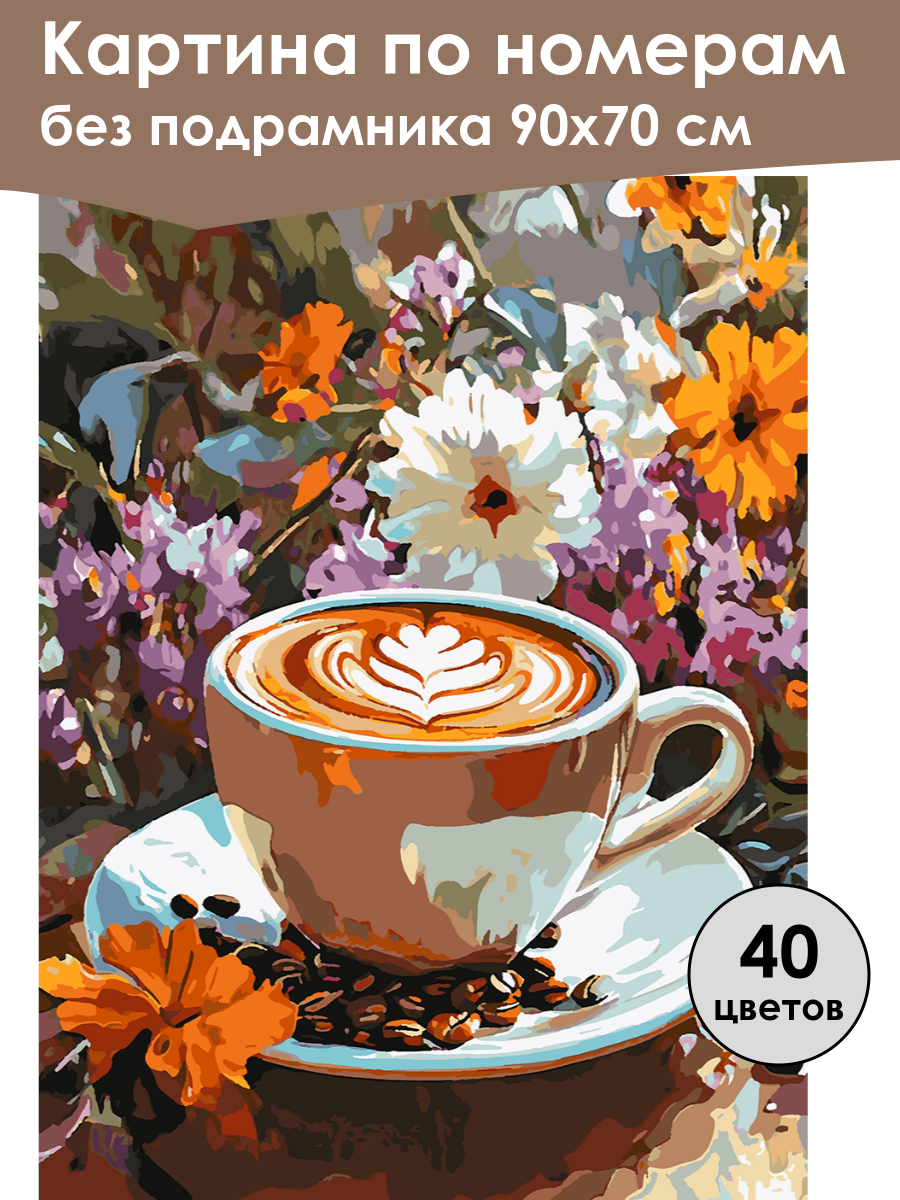 Картина по номерам
без подрамника 90х70 см

40
цветов