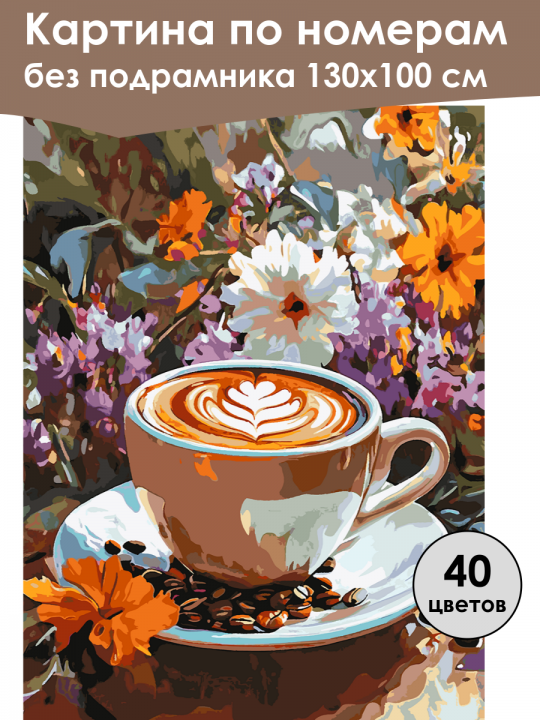 Картина по номерам
без подрамника 130х100 см

40
цветов