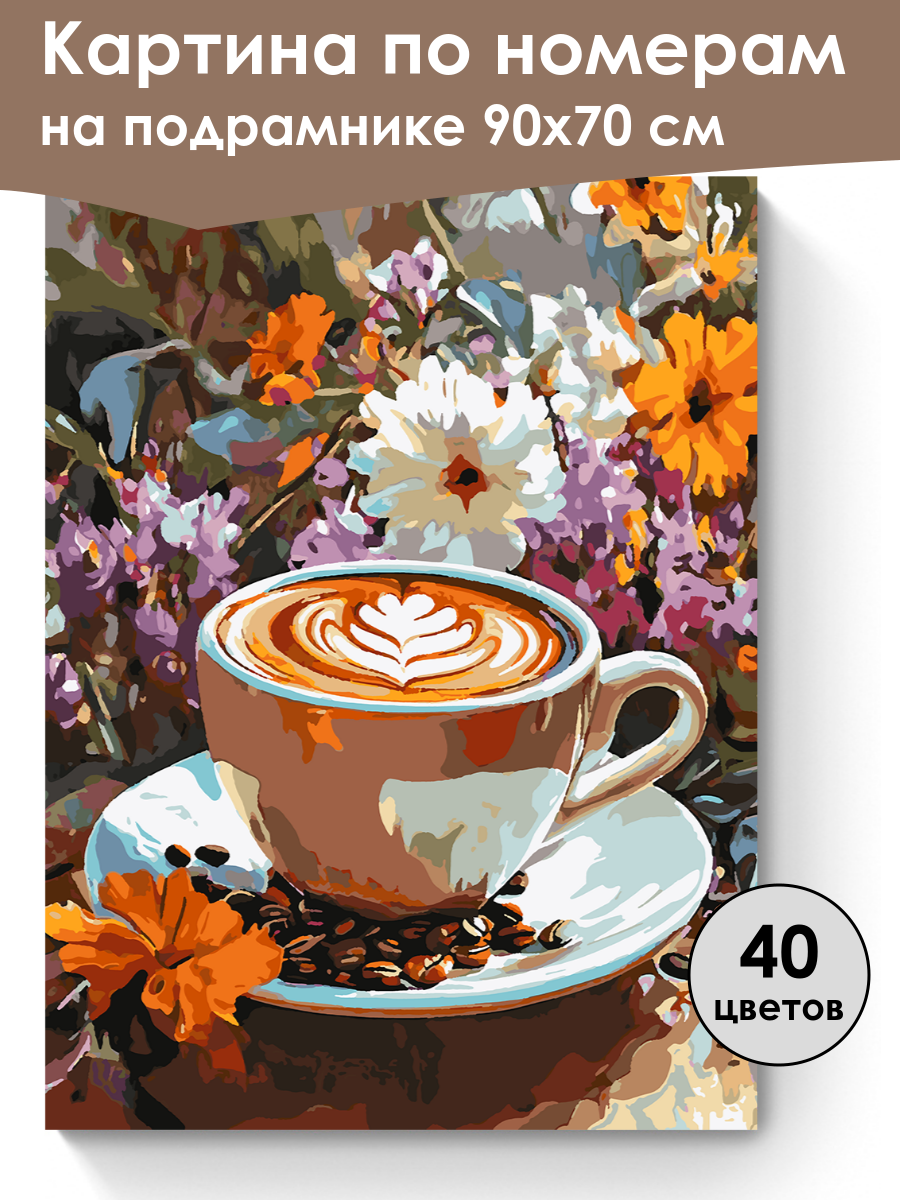 Картина по номерам
на подрамнике 90х70 см

40
цветов