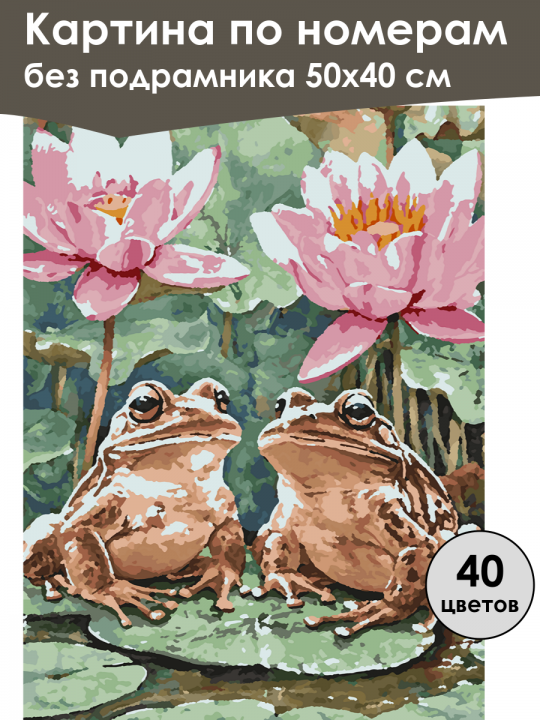 Картина по номерам
без подрамника 50х40 см

40
цветов