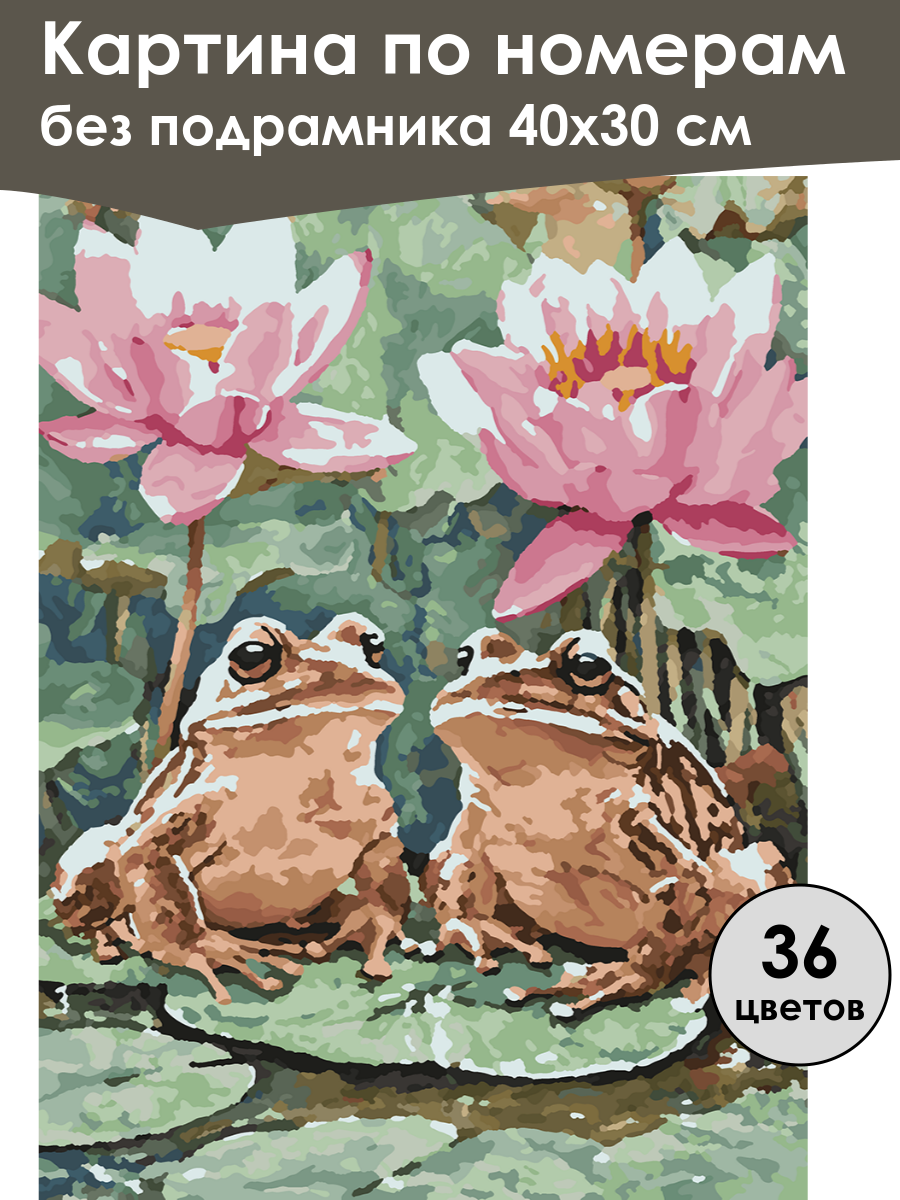 Картина по номерам
без подрамника 40х30 см

36
цветов