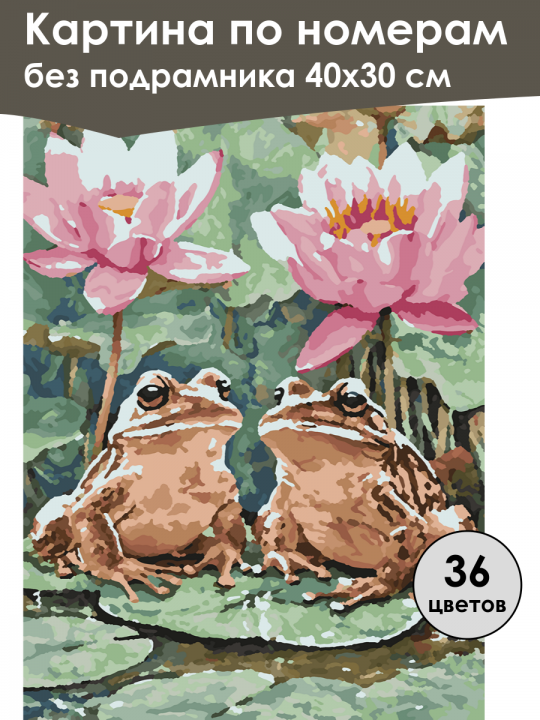 Картина по номерам
без подрамника 40x30 см

36
цветов