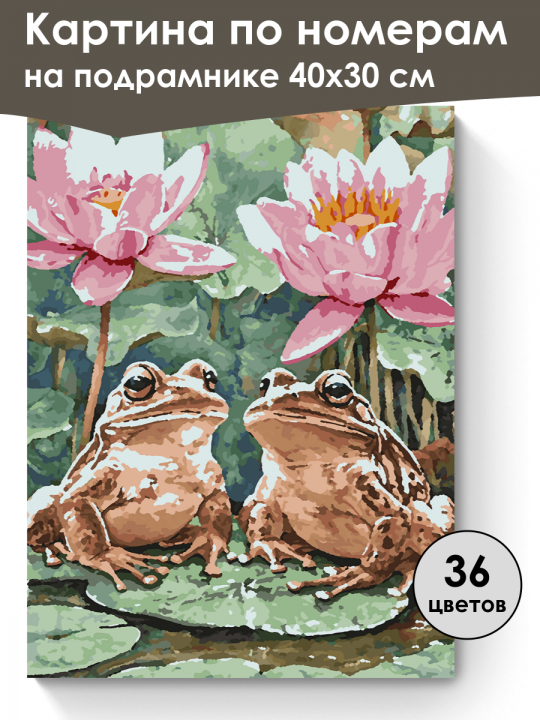 Картина по номерам
на подрамнике 40х30 см

36
цветов