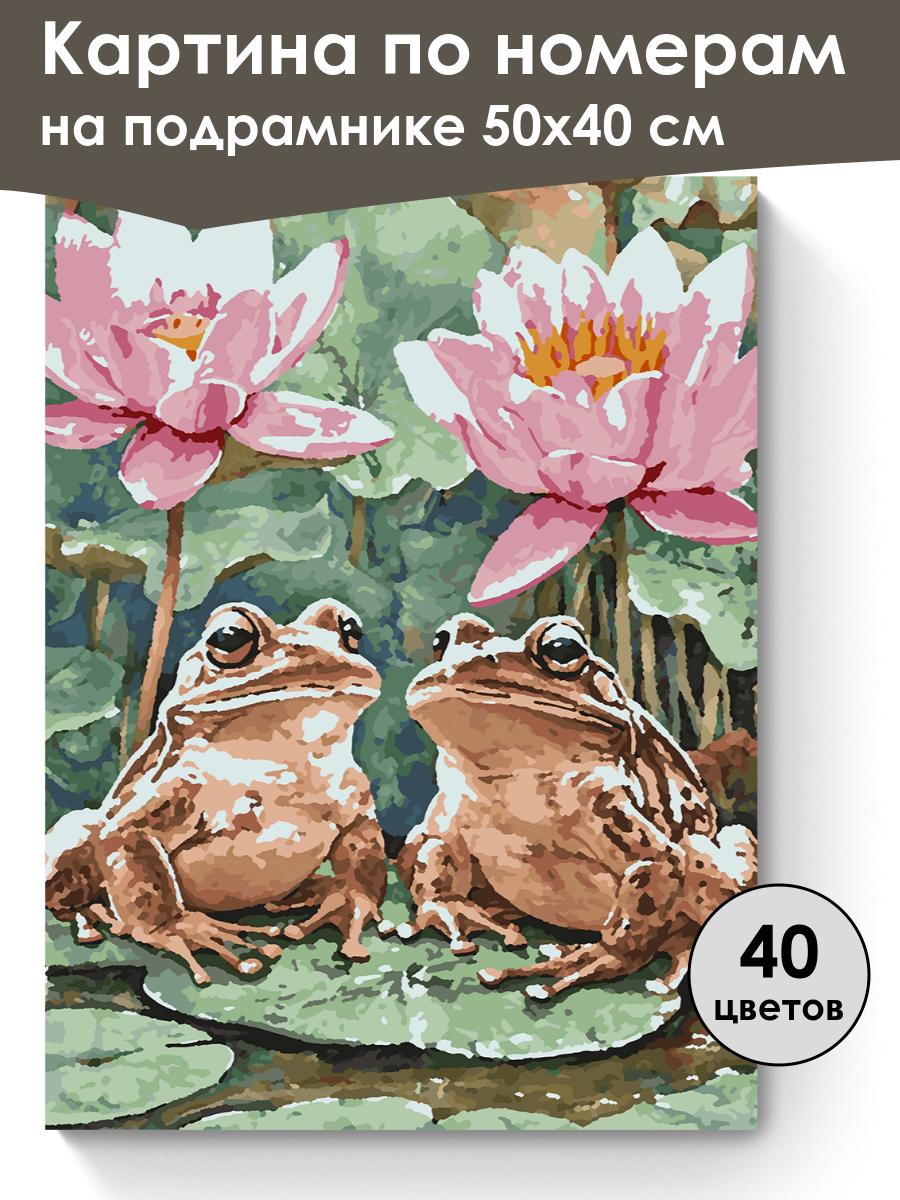 Картина по номерам
на подрамнике 50x40 см

40
цветов