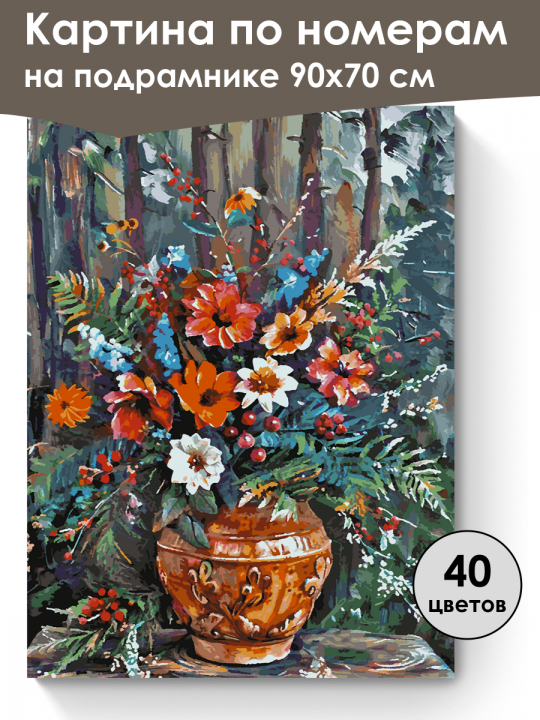 Картина по номерам на подрамнике 90х70 см

40 цветов