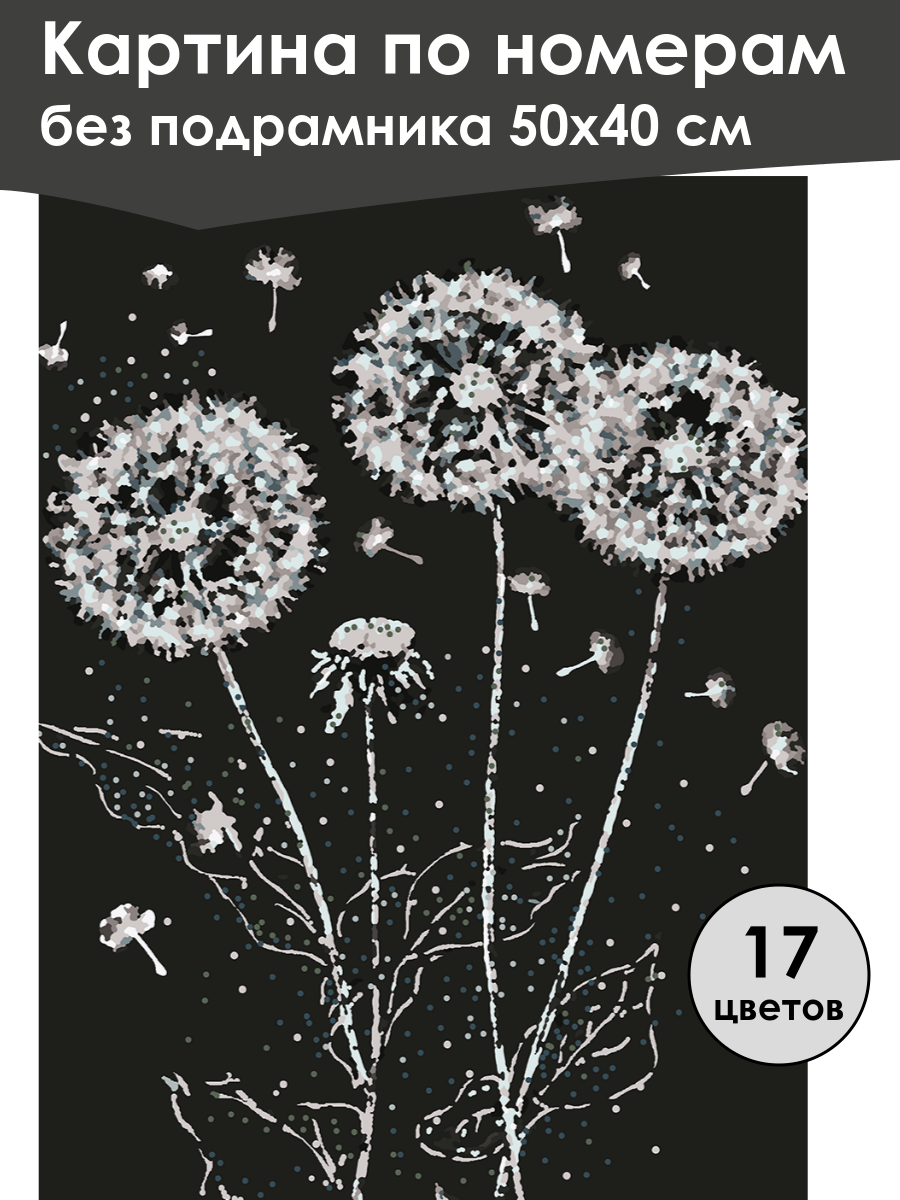 Картина по номерам
без подрамника 50х40 см

17
цветов