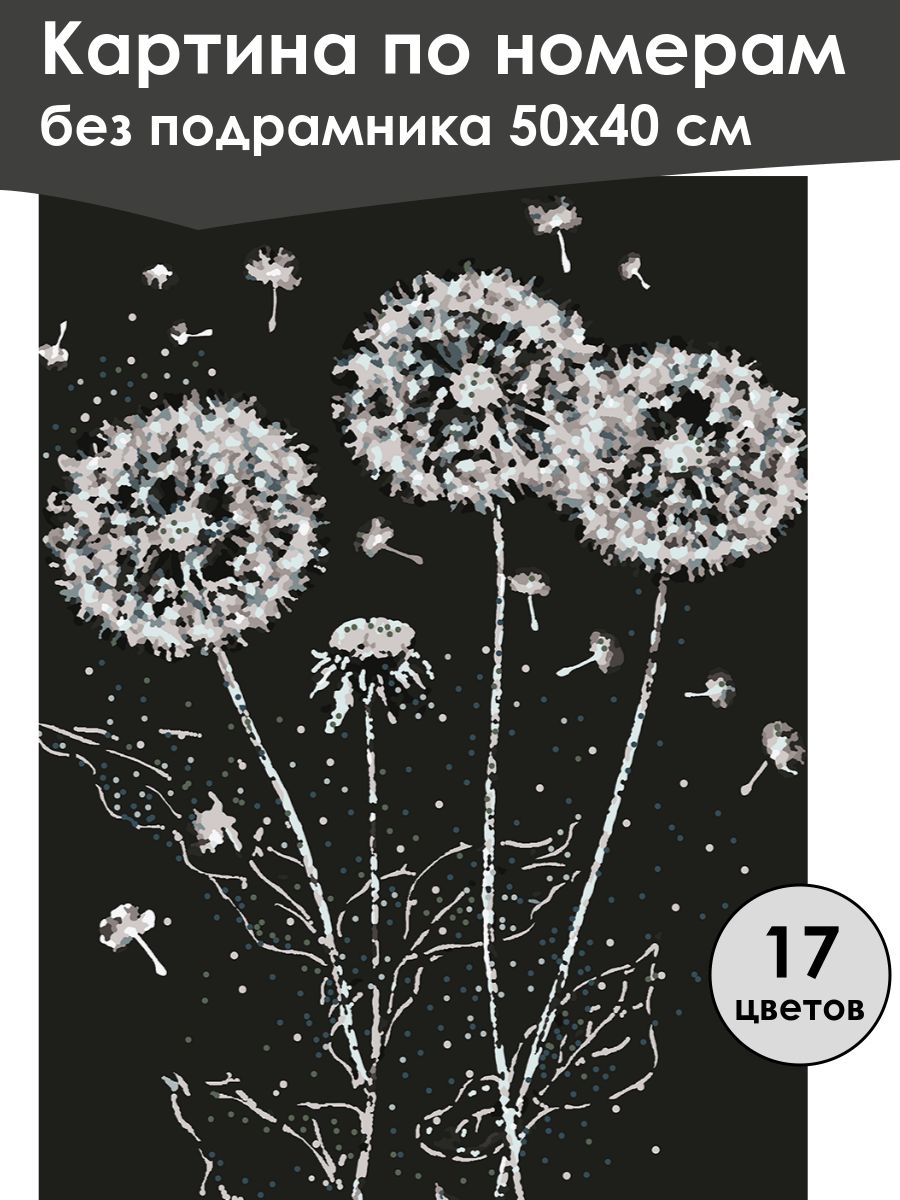 Картина по номерам
без подрамника 50х40 см

17
цветов