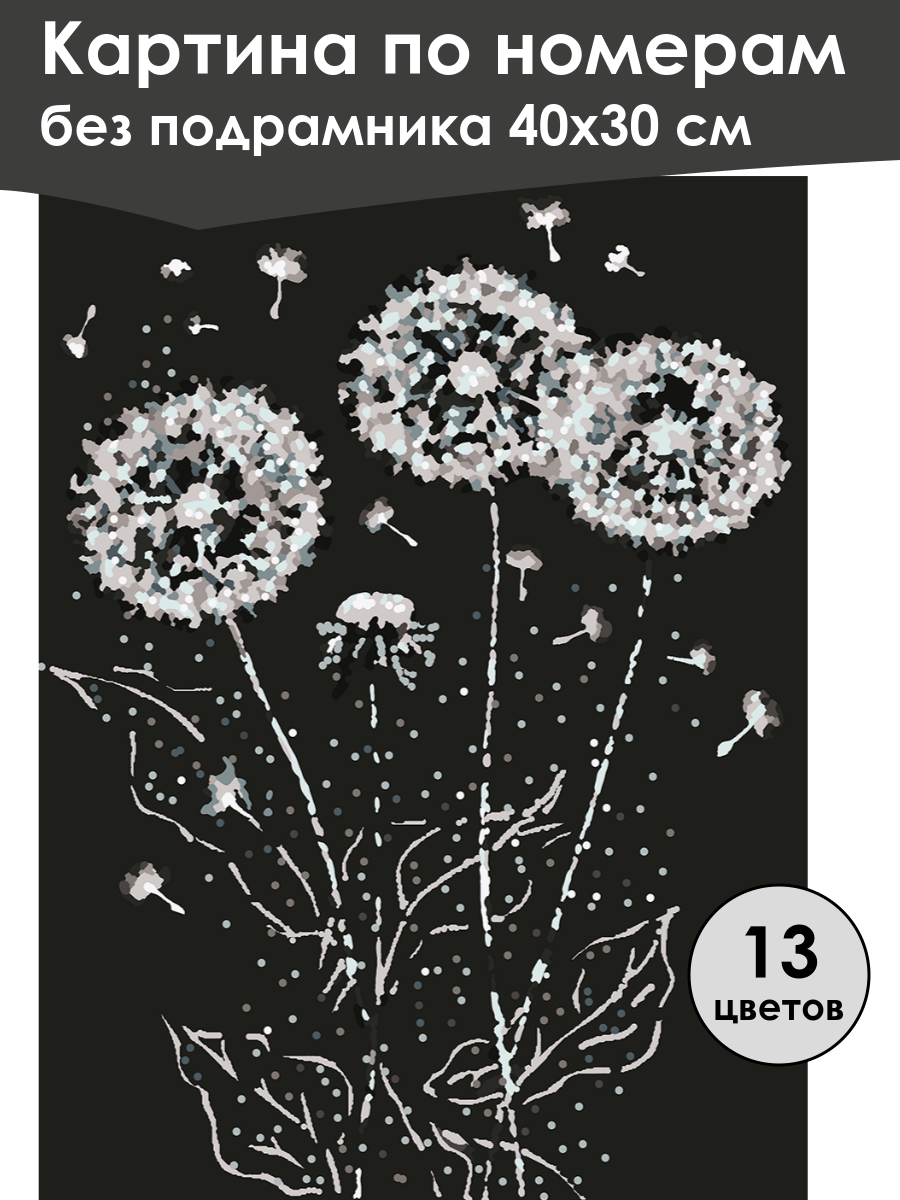 Картина по номерам
без подрамника 40х30 см

13
цветов