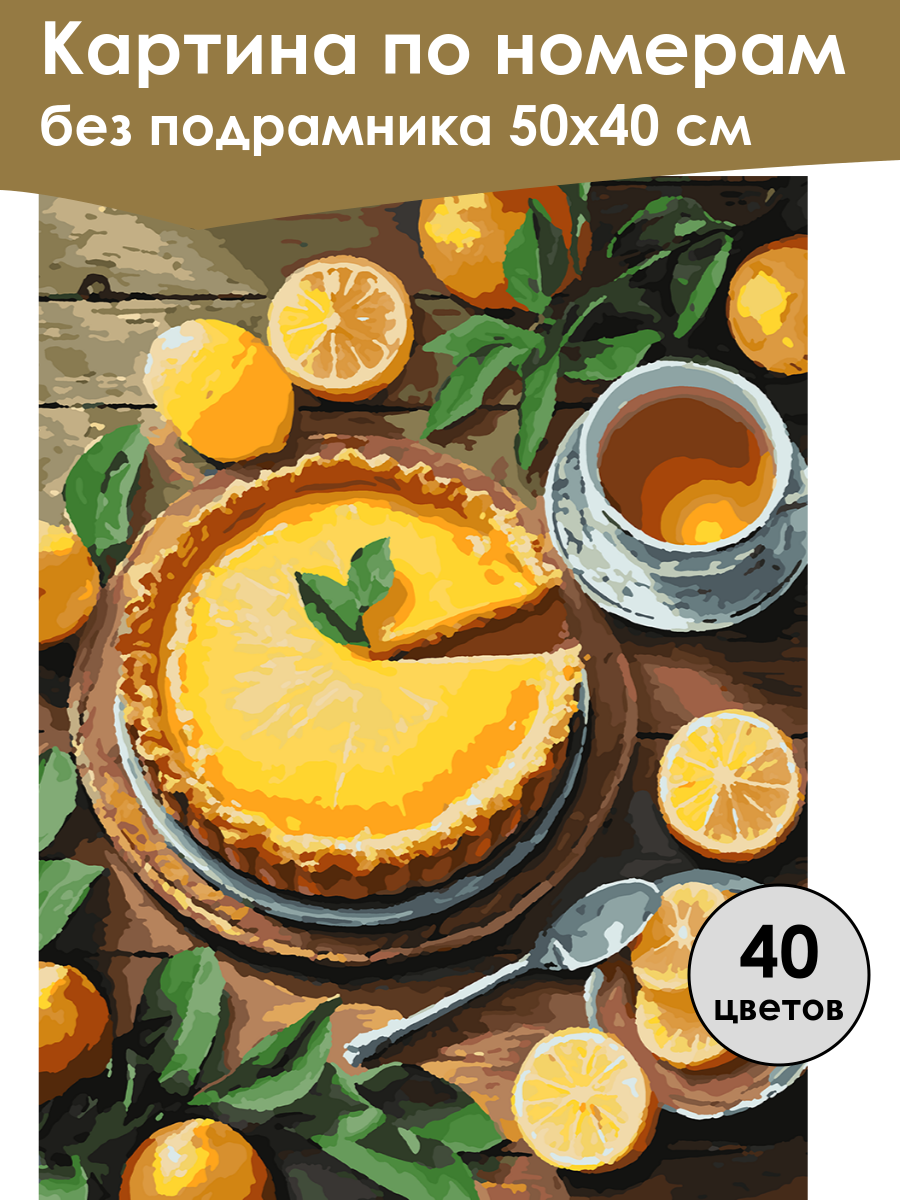 Картина по номерам
без подрамника 50х40 см

40
цветов