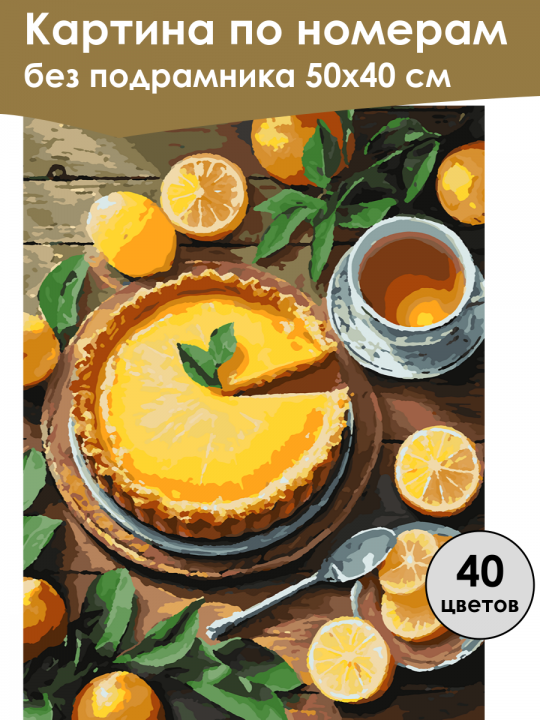 Картина по номерам
без подрамника 50х40 см

40
цветов