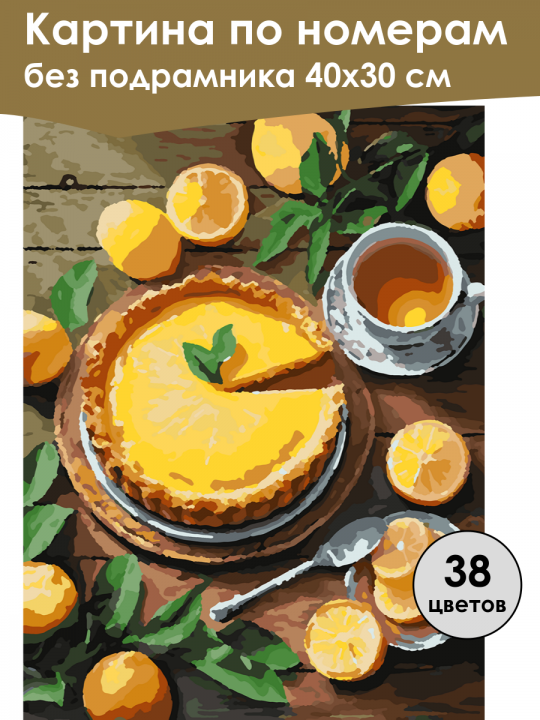 Картина по номерам
без подрамника 40х30 см

38
цветов