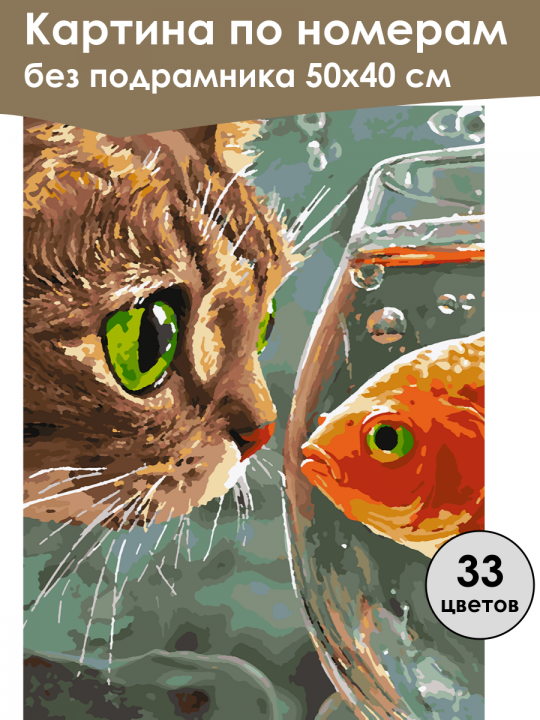 Картина по номерам
без подрамника 50х40 см

33
цветов