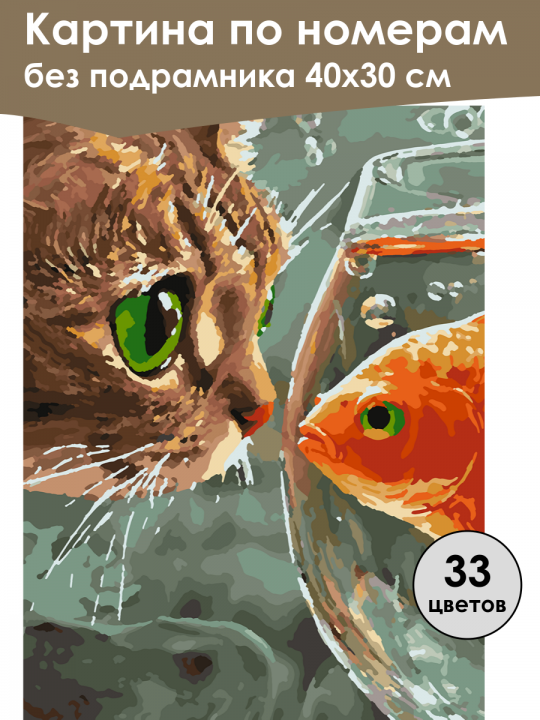 Картина по номерам
без подрамника 40х30 см

33
цветов