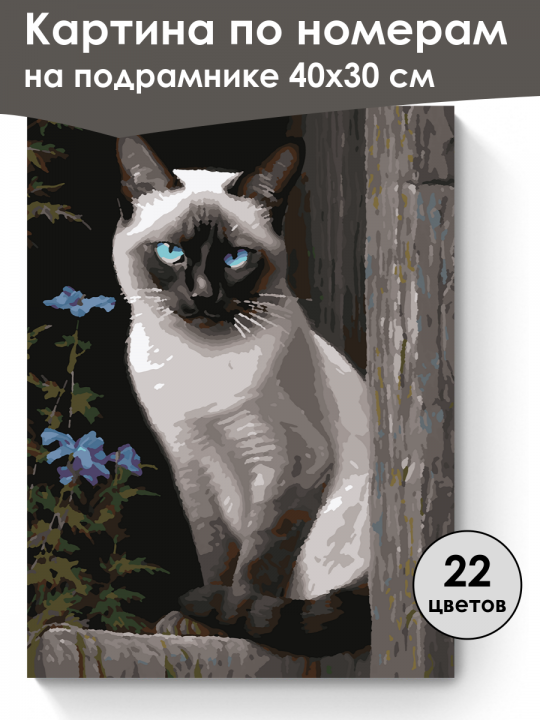 Картина по номерам
на подрамнике 40х30 см

22
цветов