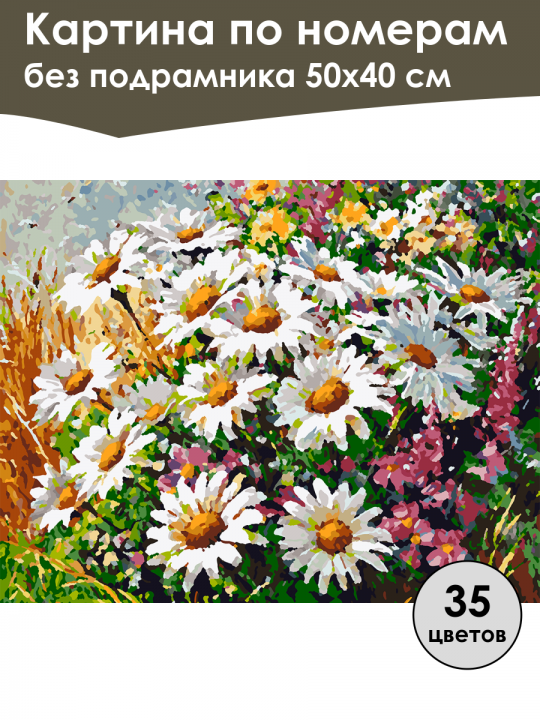 Картина по номерам
без подрамника 50х40 см

35
цветов