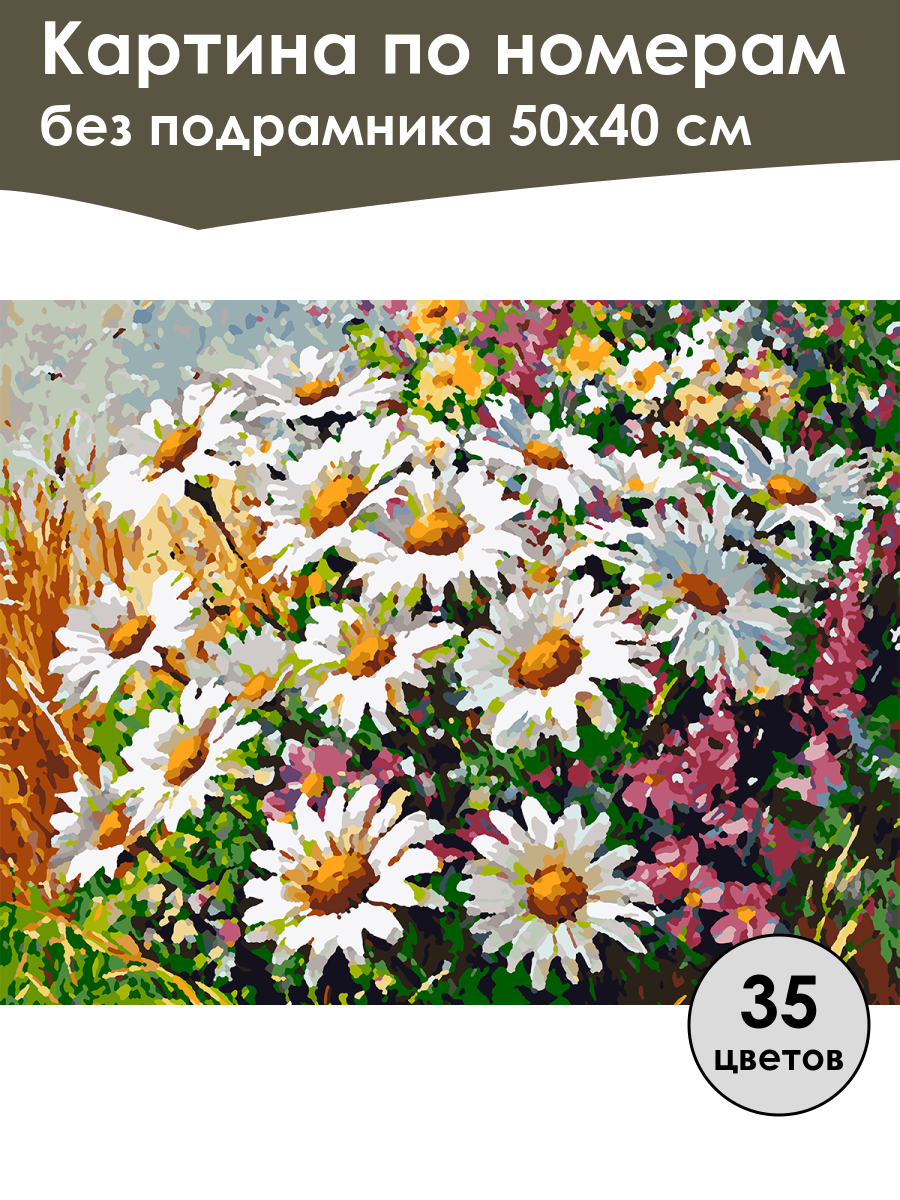 Картина по номерам
без подрамника 50х40 см

35
цветов