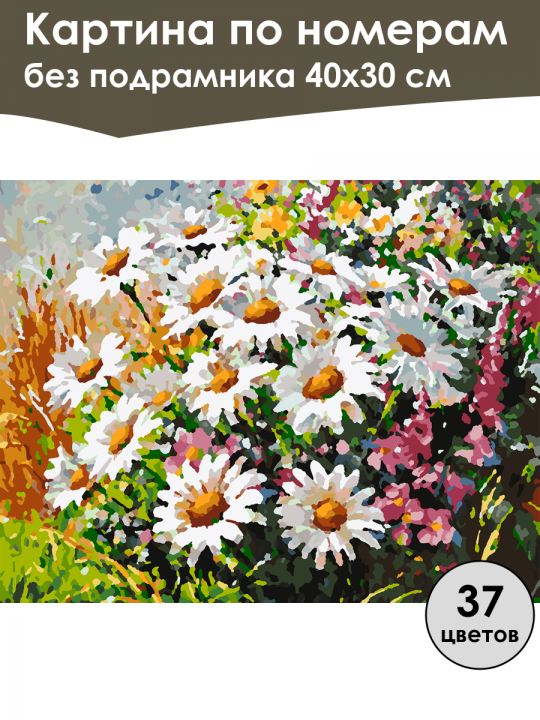 Картина по номерам
без подрамника 40х30 см

37
цветов