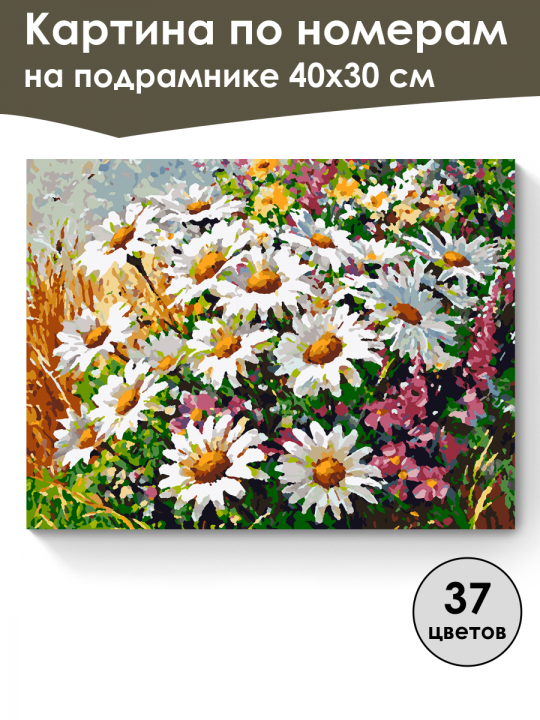 Картина по номерам
на подрамнике 40х30 см

37
цветов