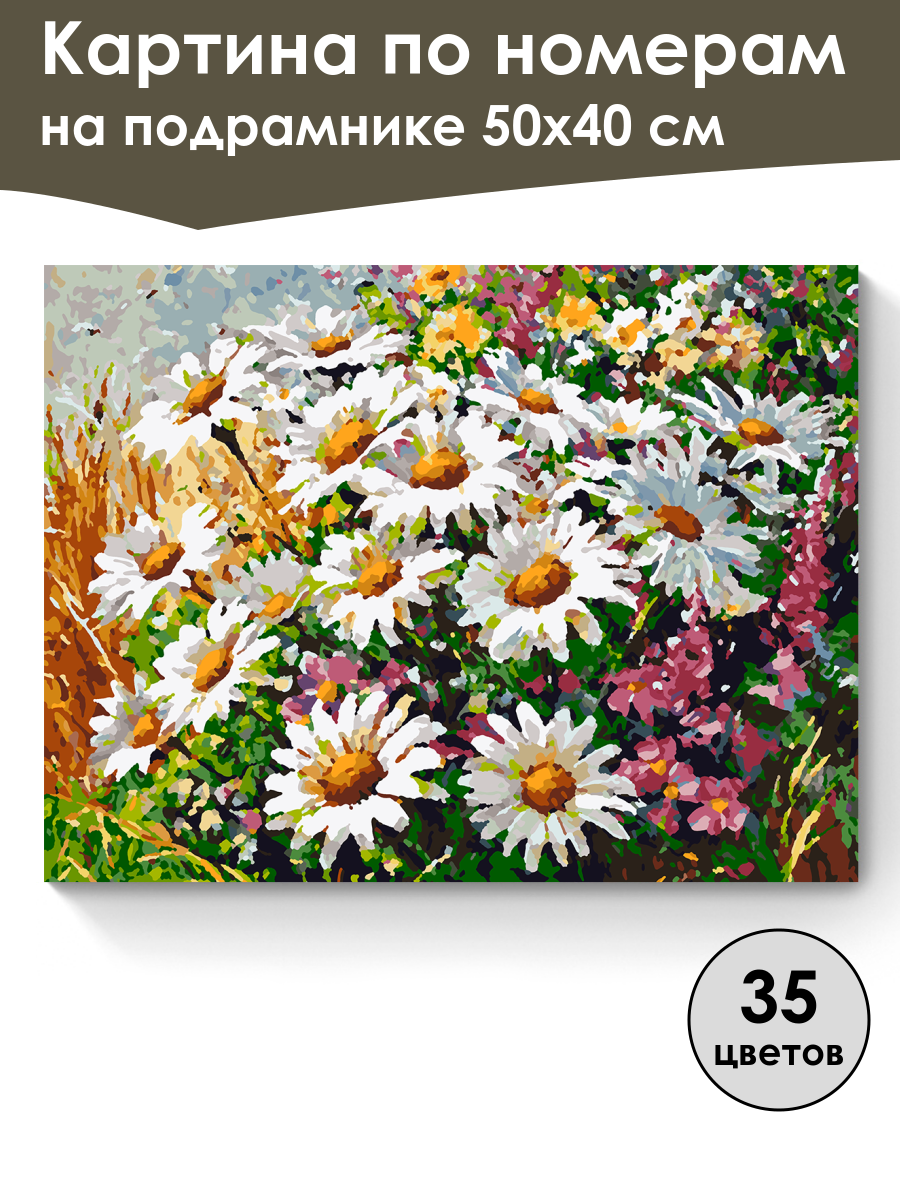 Картина по номерам
на подрамнике 50х40 см

35
цветов