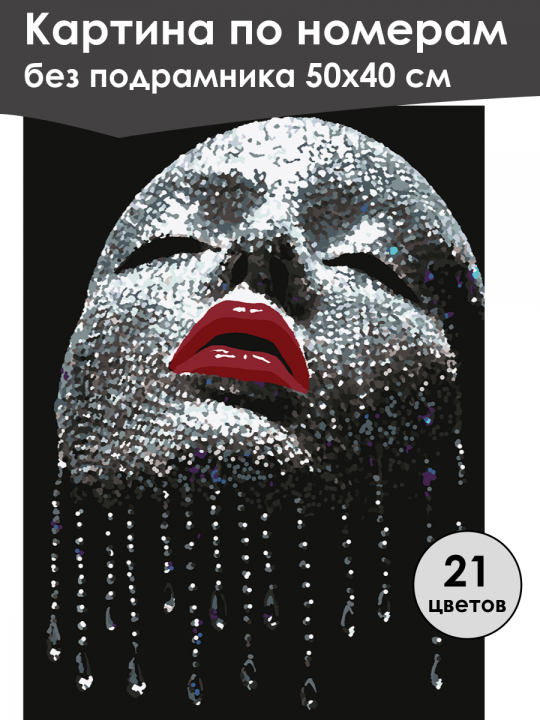 Картина по номерам
без подрамника 50х40 см

21
цветов