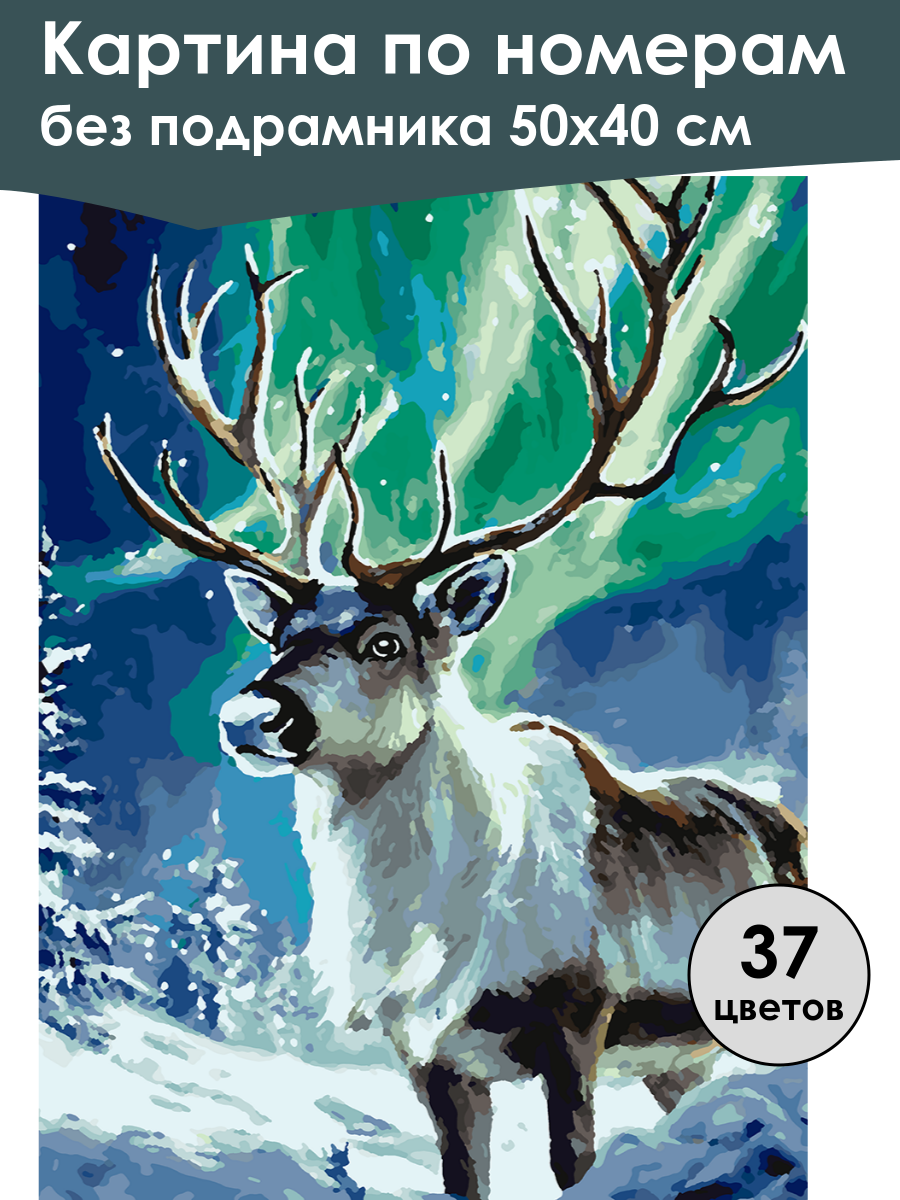 Картина по номерам
без подрамника 50х40 см

37
цветов