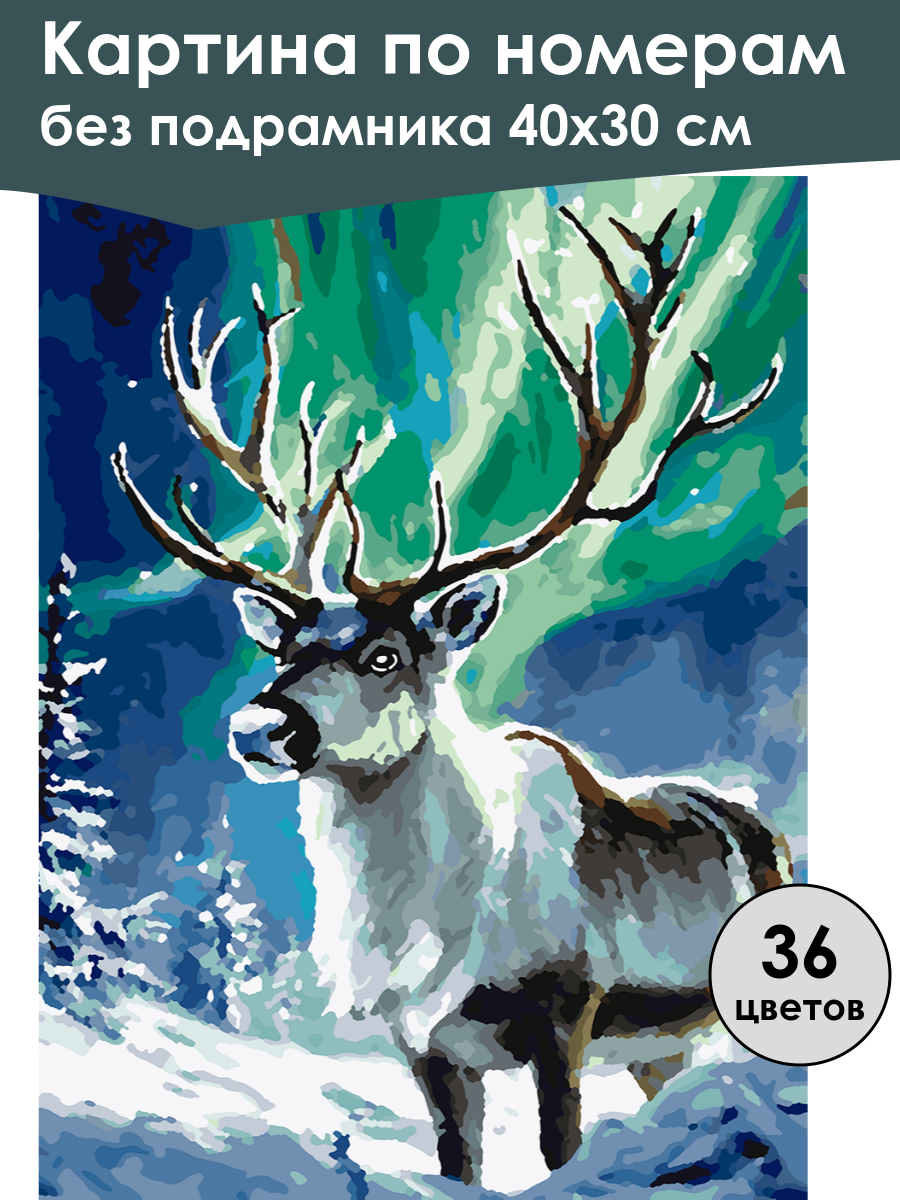 Картина по номерам
без подрамника 40х30 см

36
цветов