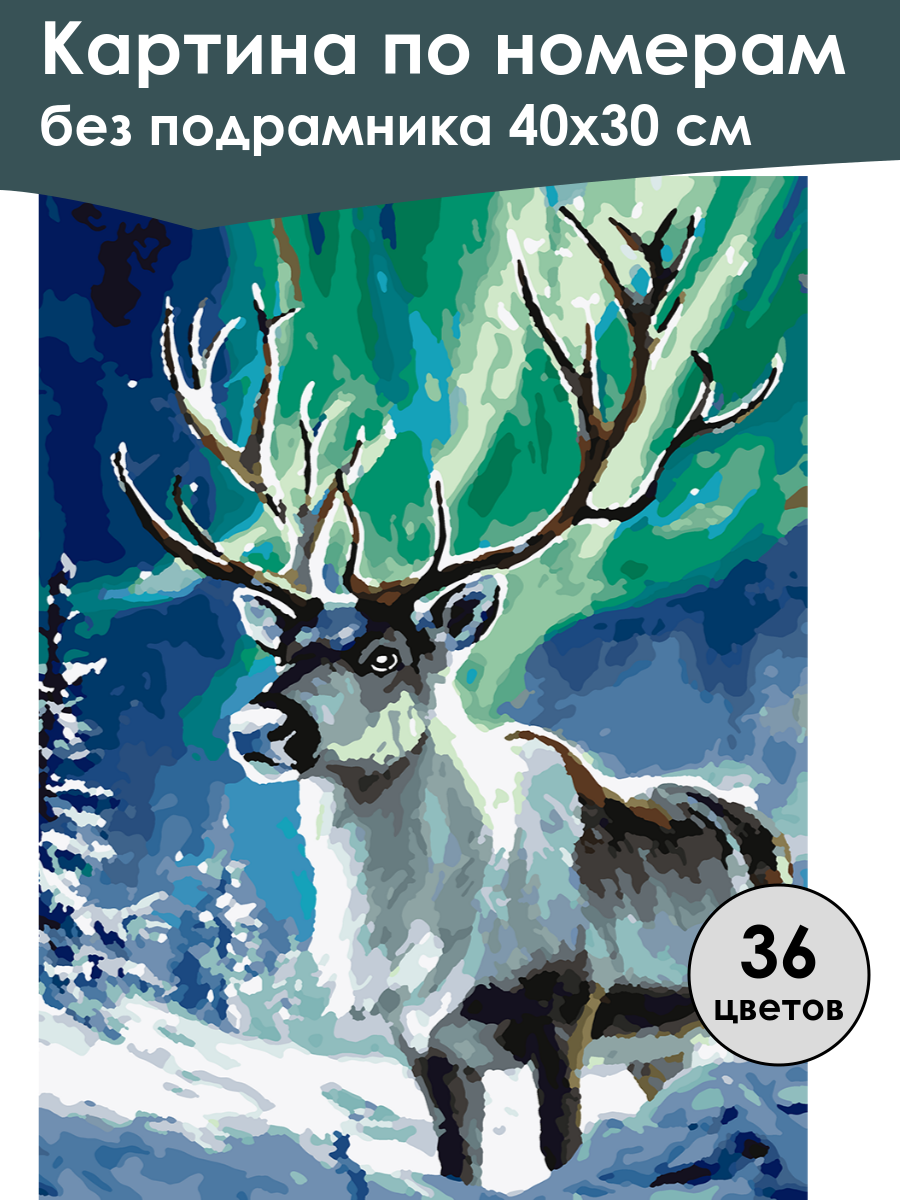 Картина по номерам
без подрамника 40х30 см

36
цветов