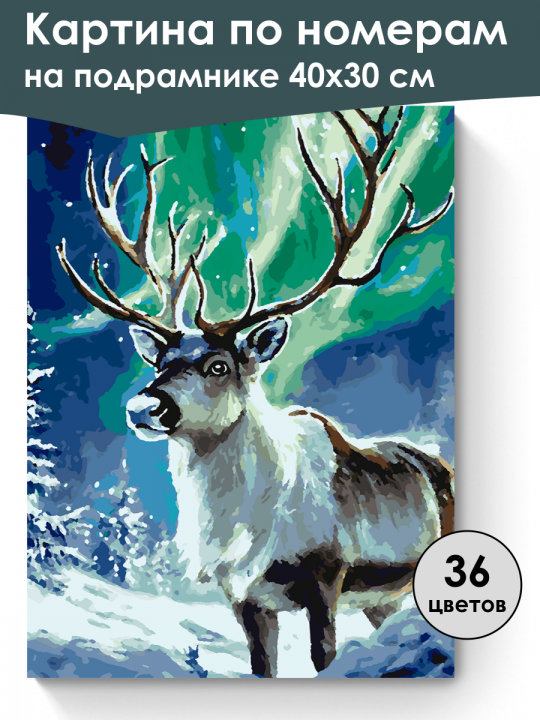 Картина по номерам на подрамнике 40х30 см

36 цветов