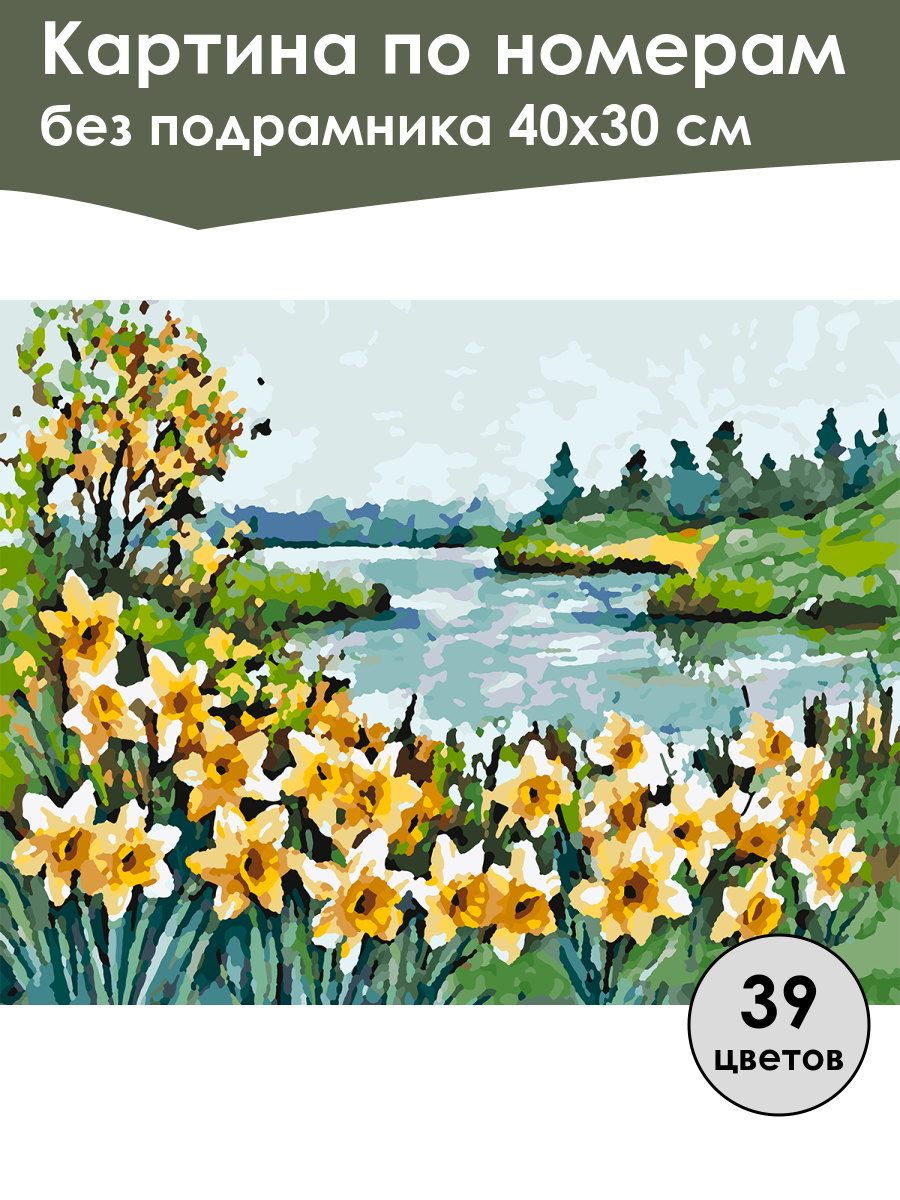 Картина по номерам
без подрамника 40х30 см

39
цветов