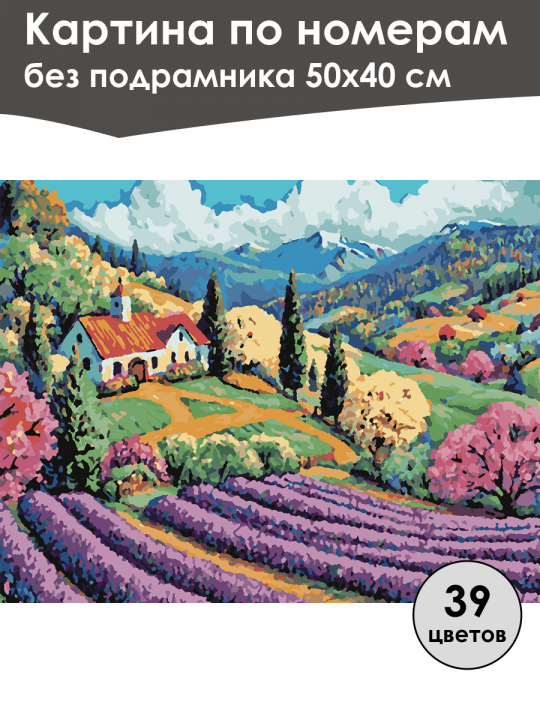 Картина по номерам
без подрамника 50x40 см

39
цветов