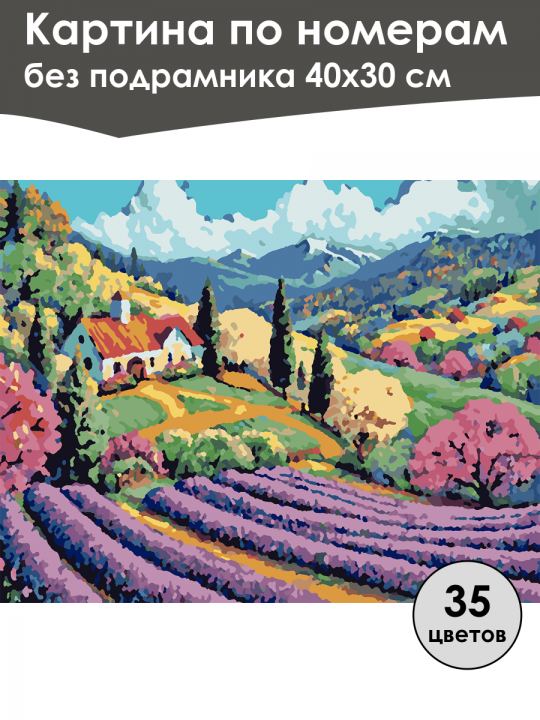 Картина по номерам
без подрамника 40х30 см

35
цветов