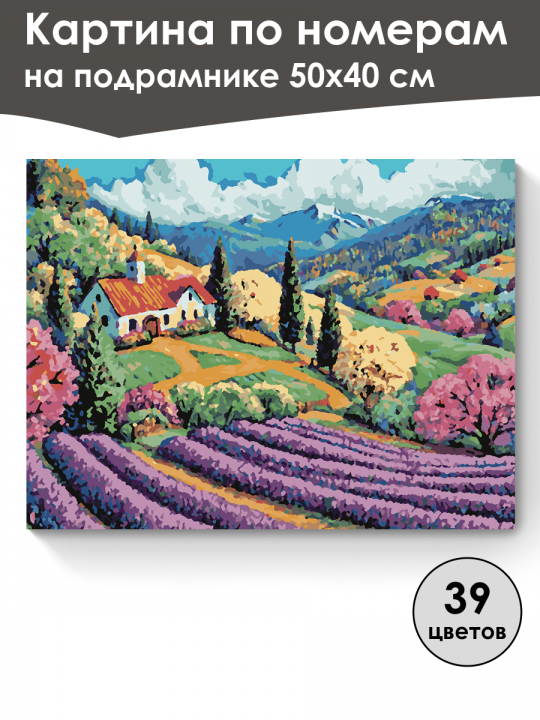 Картина по номерам
на подрамнике 50х40 см

39
цветов