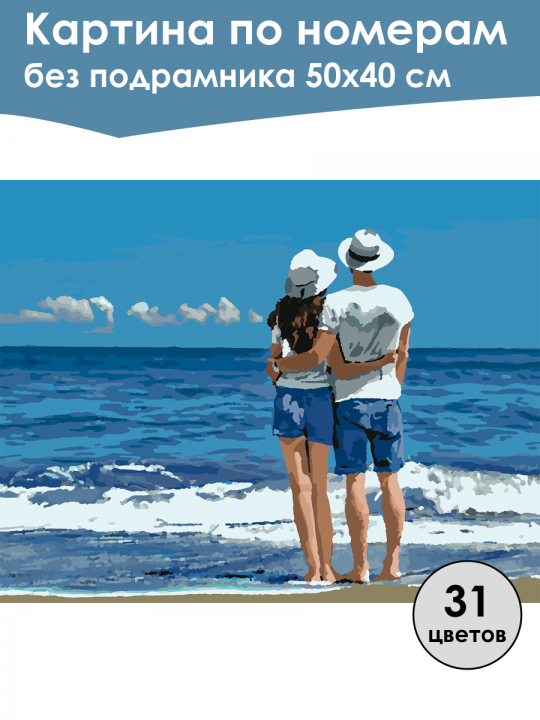 Картина по номерам
без подрамника 50х40 см

31
цветов