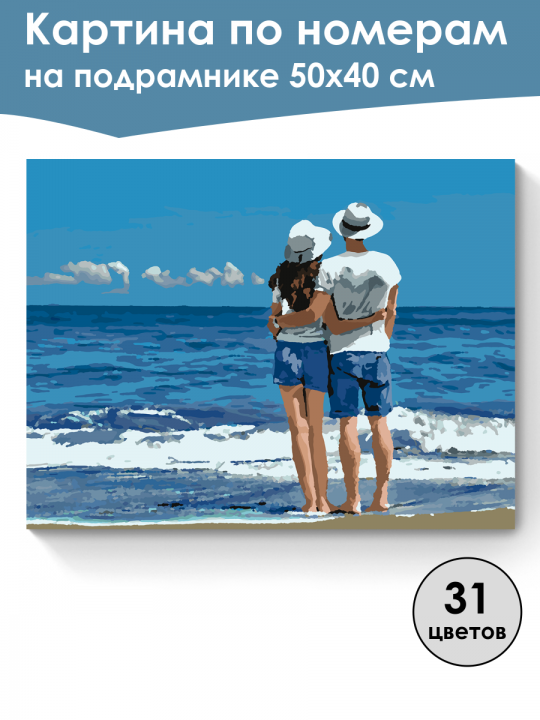 Картина по номерам
на подрамнике 50х40 см

31
цветов